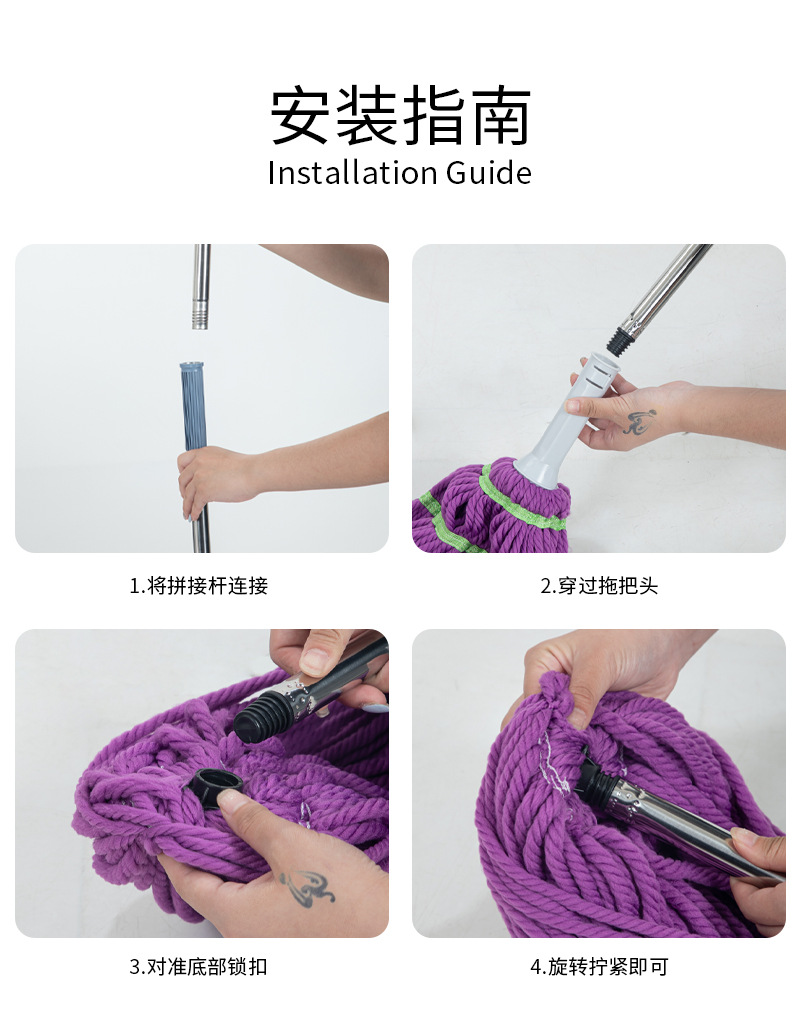 安装指南
Installation Guide

1.将拼接杆连接

2.穿过拖把头

3.对准底部锁扣

4.旋转拧紧即可