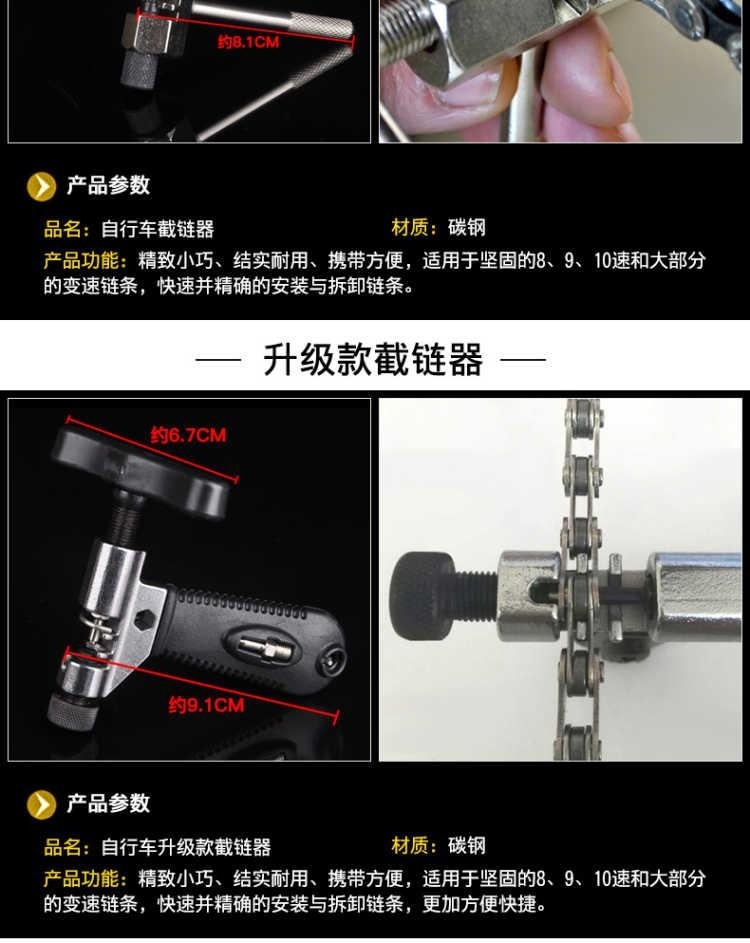 约8.1CM

产品参数

品名：自行车截链器

材质：碳钢

产品功能：精致小巧、结实耐用、携带方便，适用于坚固的8、9、10速和大部分的变速链条，快速并精确的安装与拆卸链条。

— 升级款截链器 —

约6.7CM

约9.1CM

产品参数

品名：自行车升级款截链器

材质：碳钢

产品功能：精致小巧、结实耐用、携带方便，适用于坚固的8、9、10速和大部分的变速链条，快速并精确的安装与拆卸链条，更加方便快捷。