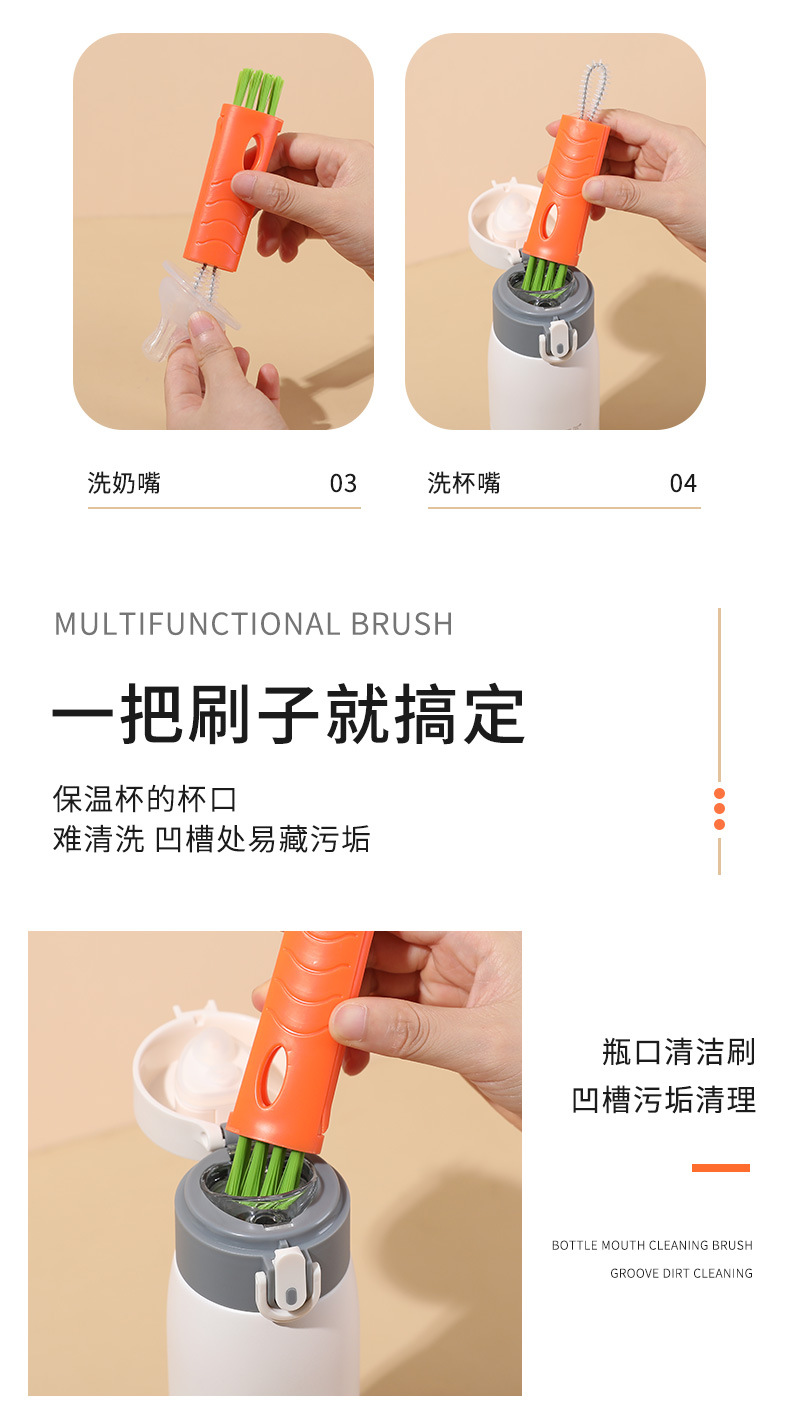 洗奶嘴 03

洗杯嘴 04

MULTIFUNCTIONAL BRUSH

一把刷子就搞定

保温杯的杯口
难清洗 凹槽处易藏污垢

瓶口清洁刷
凹槽污垢清理

BOTTLE MOUTH CLEANING BRUSH
GROOVE DIRT CLEANING