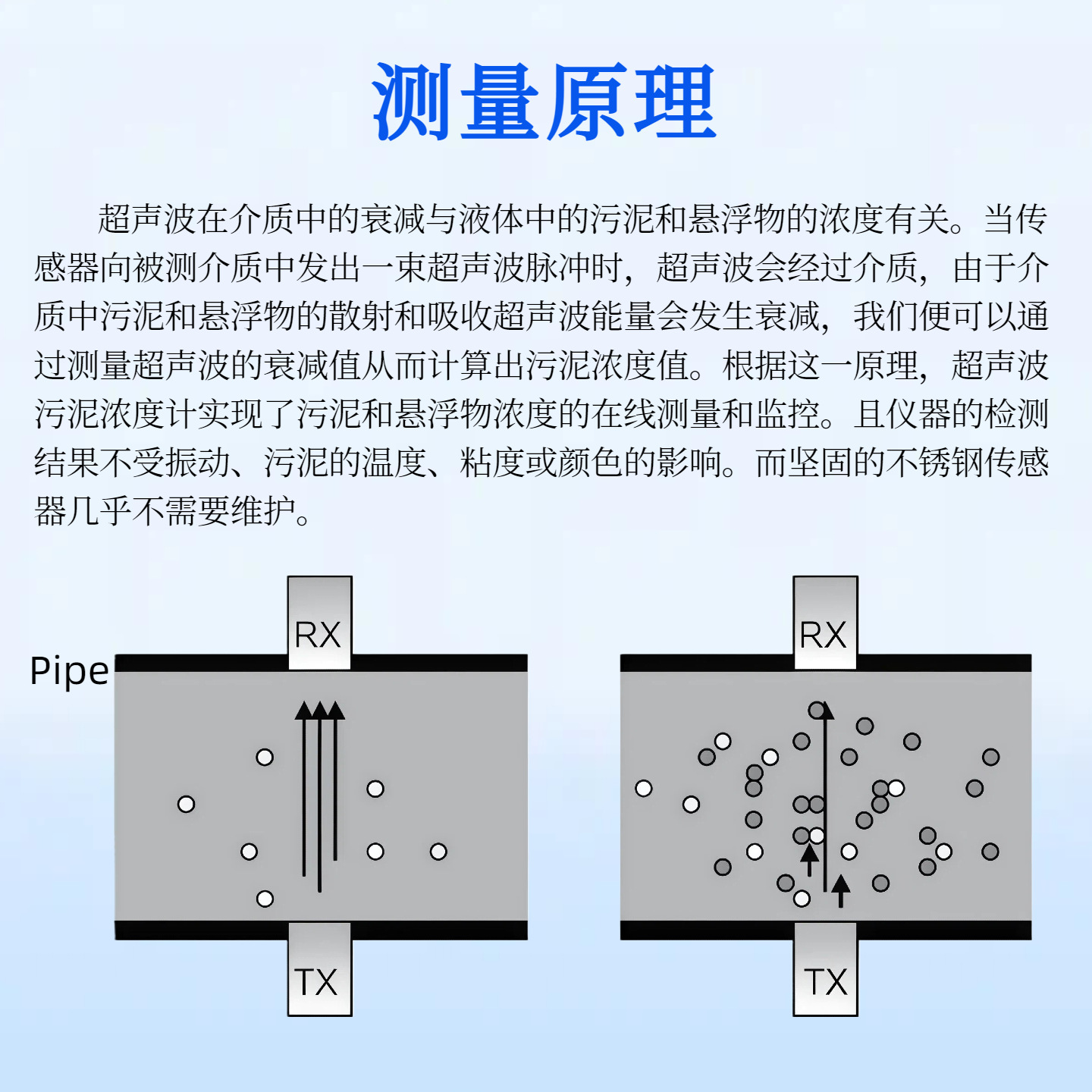 测量原理

超声波在介质中的衰减与液体中的污泥和悬浮物的浓度有关。当传感器向被测介质中发出一束超声波脉冲时，超声波会经过介质，由于介质中污泥和悬浮物的散射和吸收超声波能量会发生衰减，我们便可以通过测量超声波的衰减值从而计算出污泥浓度值。根据这一原理，超声波污泥浓度计实现了污泥和悬浮物浓度的在线测量和监控。且仪器的检测结果不受振动、污泥的温度、粘度或颜色的影响。而坚固的不锈钢传感器几乎不需要维护。

RX
Pipe
TX

RX
TX