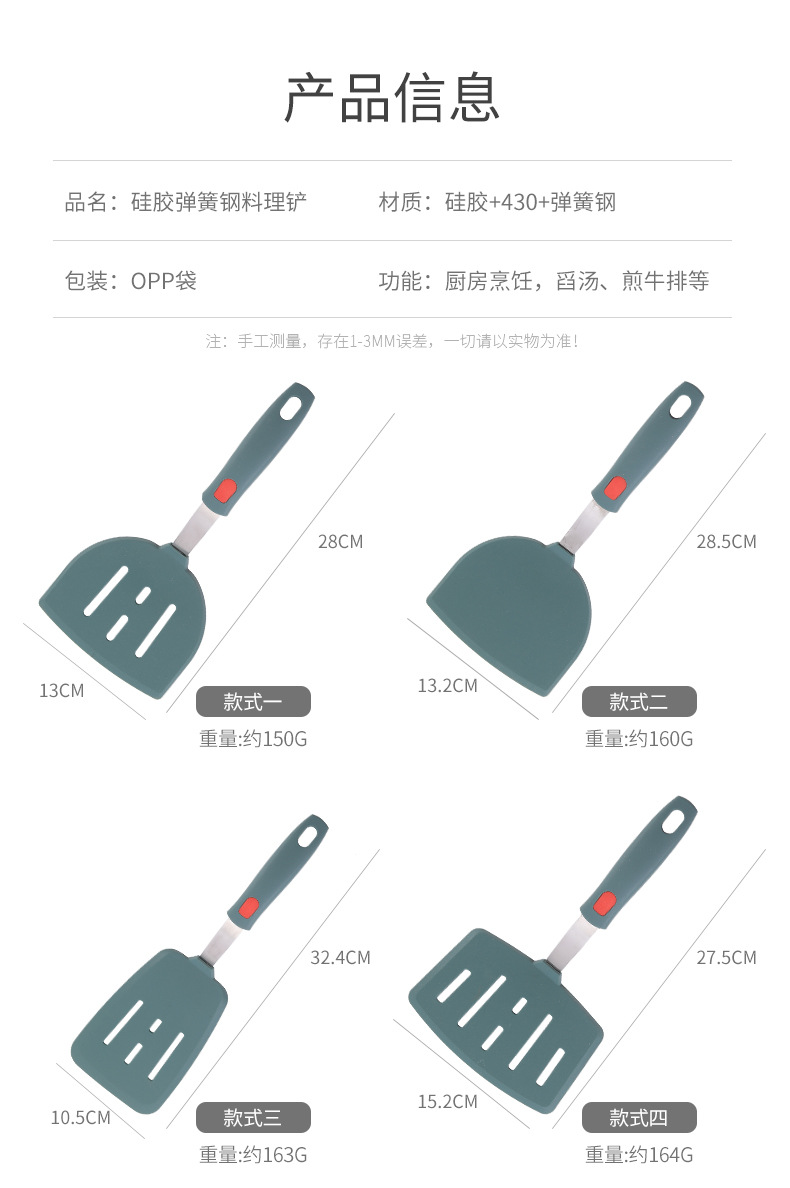 产品信息

品名：硅胶弹簧钢料理铲

材质：硅胶+430+弹簧钢

包装：OPP袋

功能：厨房烹饪，舀汤、煎牛排等

注：手工测量，存在1-3MM误差，一切请以实物为准！

28CM

13CM

款式一

重量:约150G

28.5CM

13.2CM

款式二

重量:约160G

32.4CM

10.5CM

款式三

重量:约163G

27.5CM

15.2CM

款式四

重量:约164G