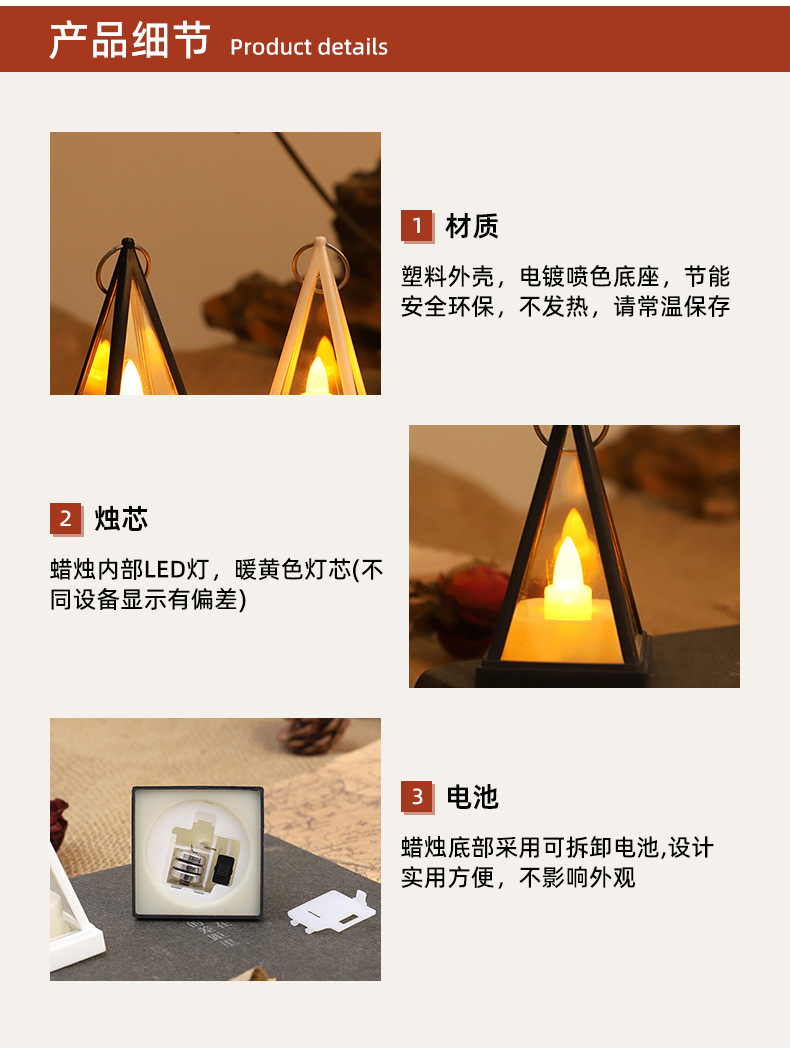 产品细节 Product details

1 材质

塑料外壳，电镀喷色底座，节能安全环保，不发热，请常温保存

2 烛芯

蜡烛内部LED灯，暖黄色灯芯(不同设备显示有偏差)

3 电池

蜡烛底部采用可拆卸电池,设计实用方便，不影响外观