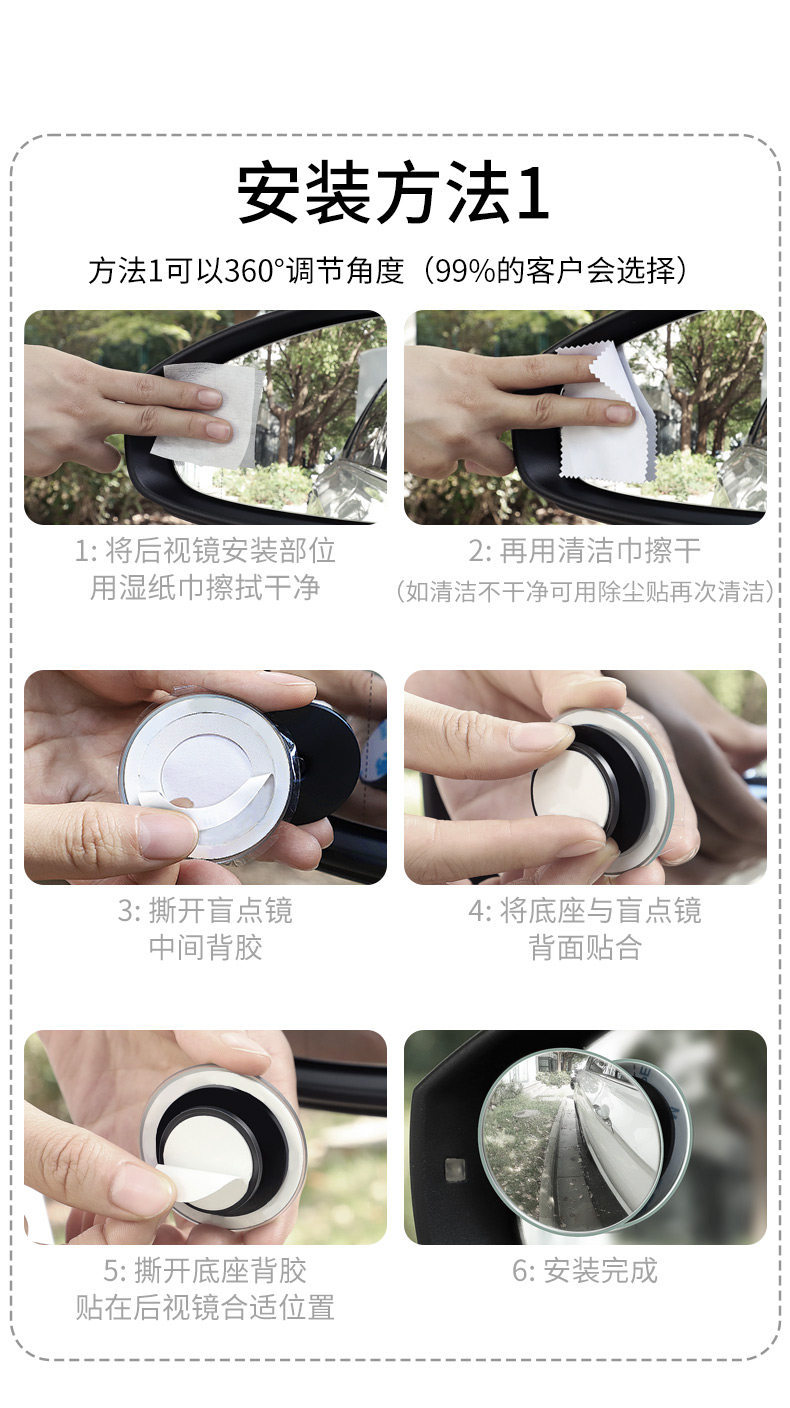 安装方法1

方法1可以360°调节角度（99%的客户会选择）

1: 将后视镜安装部位
用湿纸巾擦拭干净

2: 再用清洁巾擦干
（如清洁不干净可用除尘贴再次清洁）

3: 撕开盲点镜
中间背胶

4: 将底座与盲点镜
背面贴合

5: 撕开底座背胶
贴在后视镜合适位置

6: 安装完成