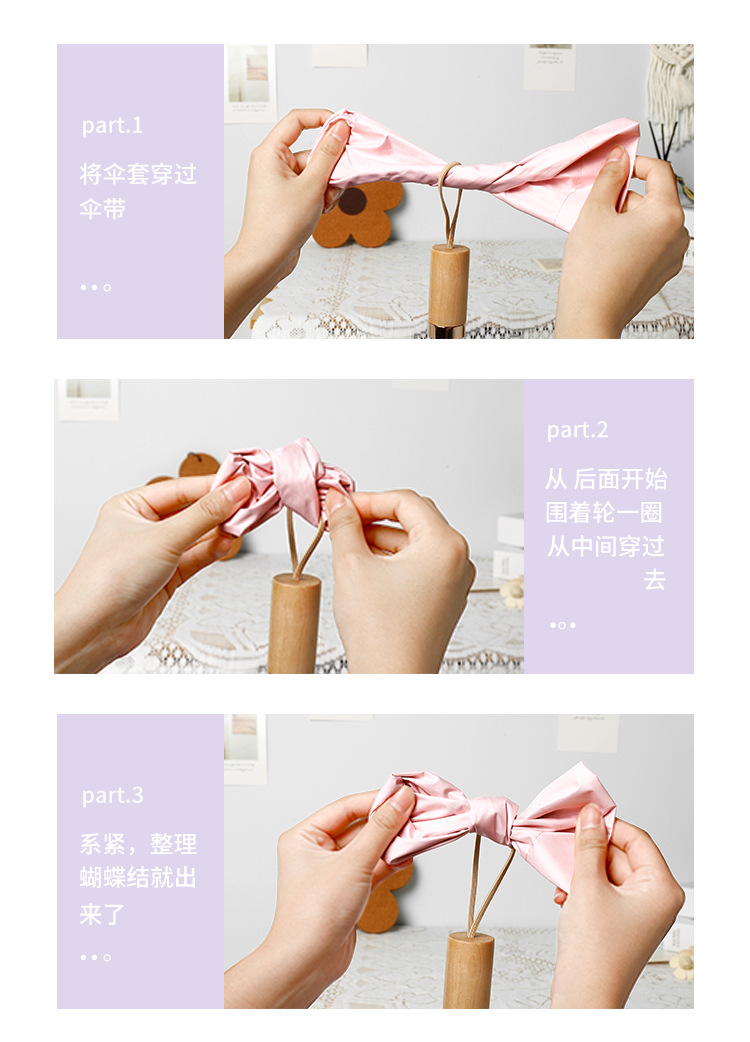 part.1

将伞套穿过伞带

part.2

从 后面开始围着轮一圈从中间穿过去

part.3

系紧，整理蝴蝶结就出来了