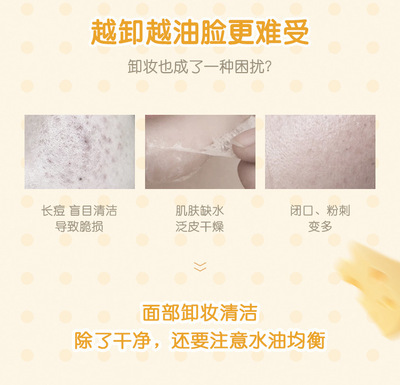 越卸越油脸更难受

卸妆也成了一种困扰?

长痘 盲目清洁
导致脆损

肌肤缺水
泛皮干燥

闭口、粉刺
变多

面部卸妆清洁
除了干净，还要注意水油均衡