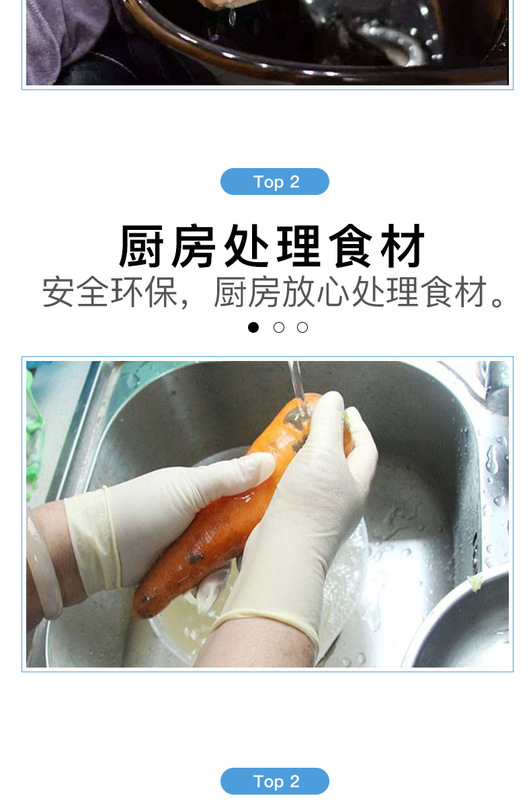 Top 2

厨房处理食材

安全环保，厨房放心处理食材。

Top 2