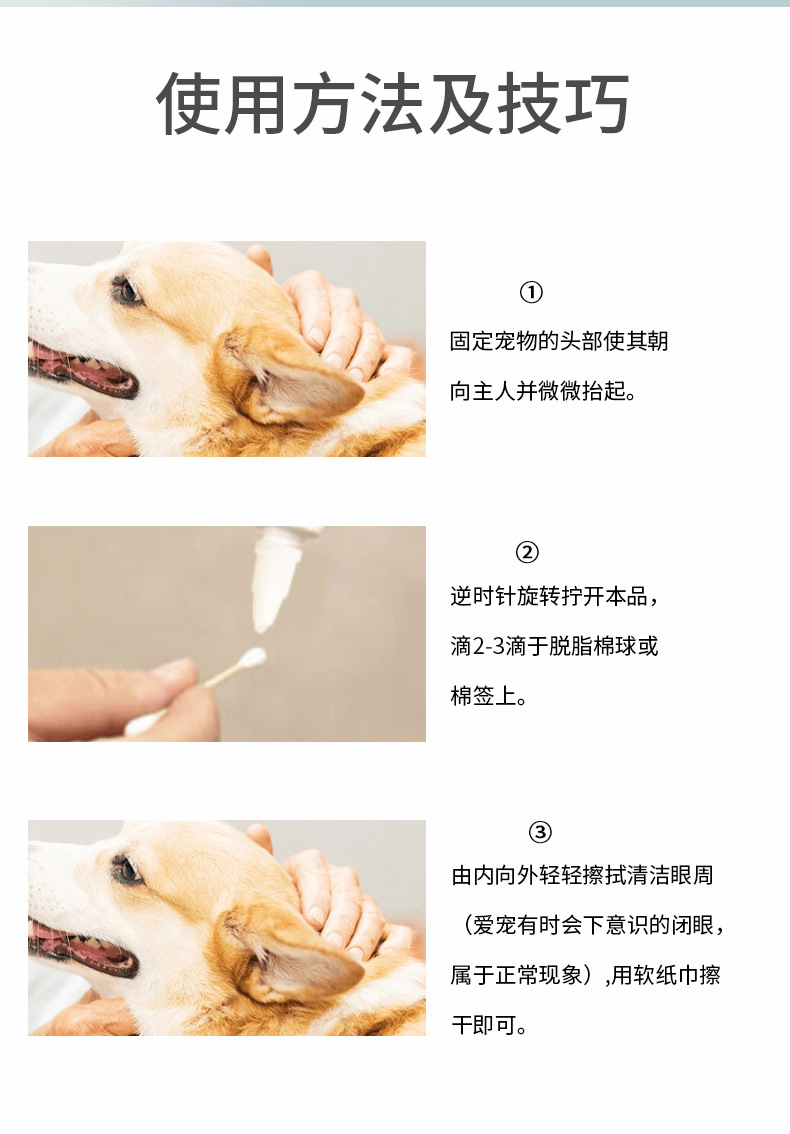 使用方法及技巧

①
固定宠物的头部使其朝向主人并微微抬起。

②
逆时针旋转拧开本品，滴2-3滴于脱脂棉球或棉签上。

③
由内向外轻轻擦拭清洁眼周（爱宠有时会下意识的闭眼，属于正常现象）,用软纸巾擦干即可。