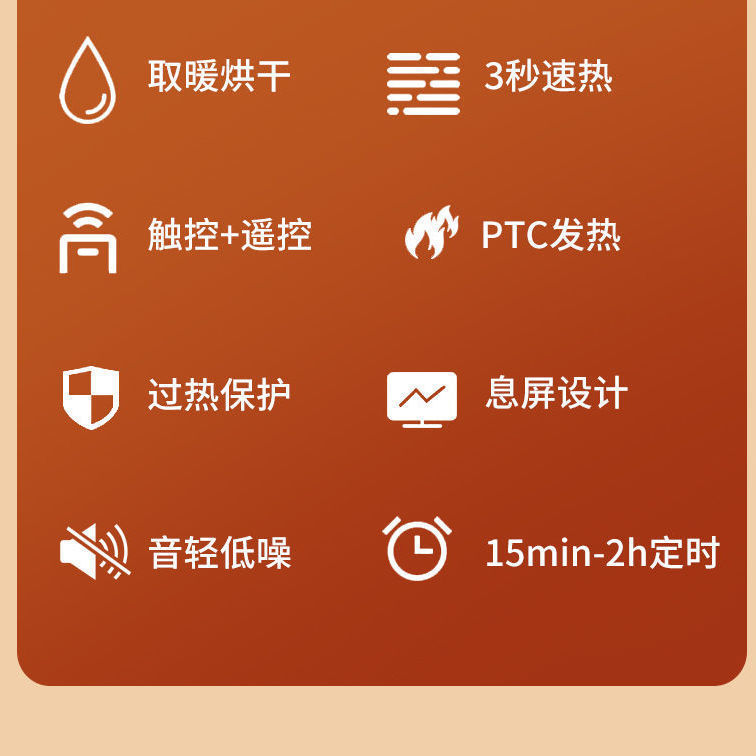 取暖烘干

3秒速热

触控+遥控

PTC发热

过热保护

息屏设计

音轻低噪

15min-2h定时