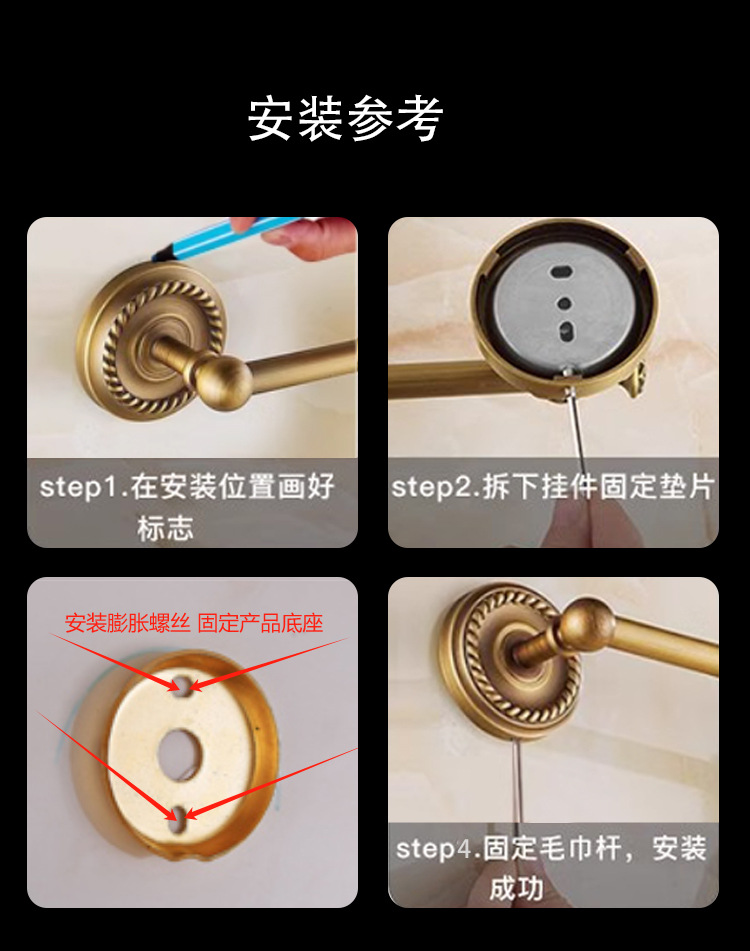 安装参考

step1.在安装位置画好标志

step2.拆下挂件固定垫片

安装膨胀螺丝 固定产品底座

step4.固定毛巾杆，安装成功