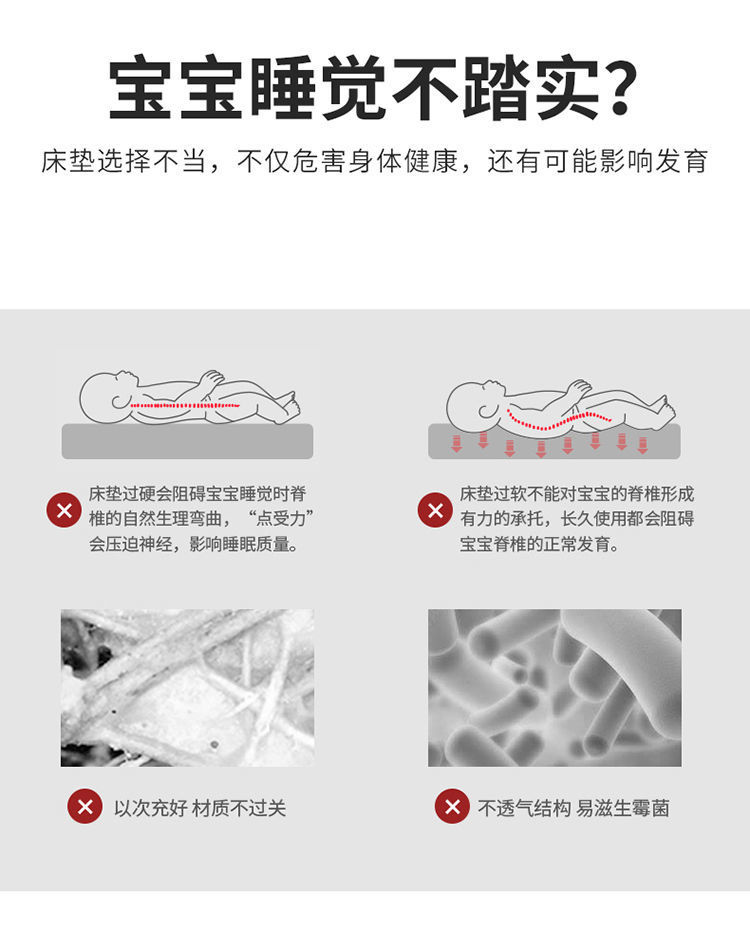 宝宝睡觉不踏实？

床垫选择不当，不仅危害身体健康，还有可能影响发育

床垫过硬会阻碍宝宝睡觉时脊椎的自然生理弯曲，“点受力”会压迫神经，影响睡眠质量。

床垫过软不能对宝宝的脊椎形成有力的承托，长久使用都会阻碍宝宝脊椎的正常发育。

以次充好 材质不过关

不透气结构 易滋生霉菌