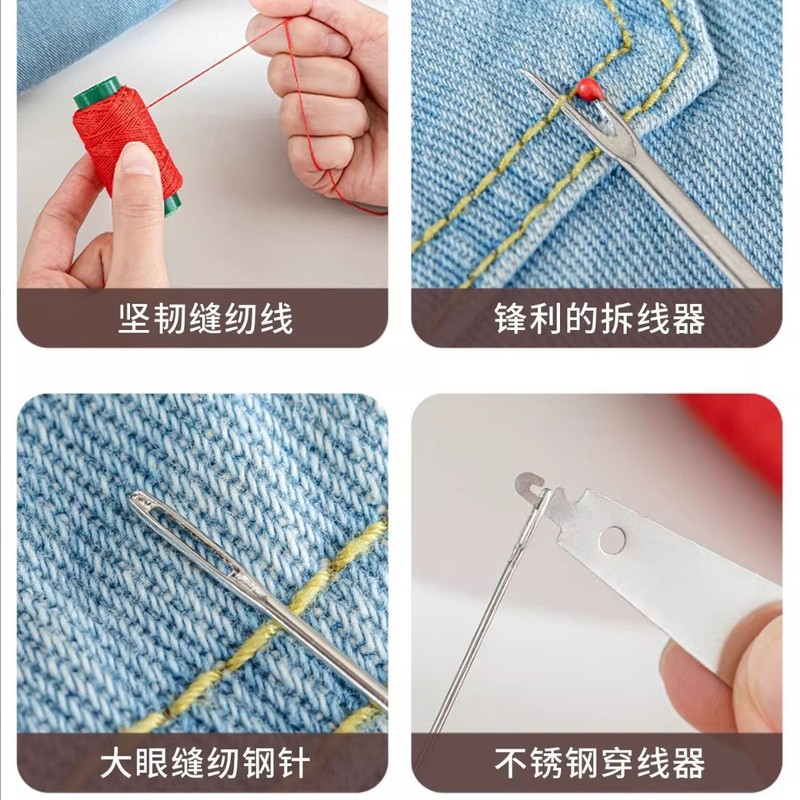 坚韧缝纫线

锋利的拆线器

大眼缝纫钢针

不锈钢穿线器