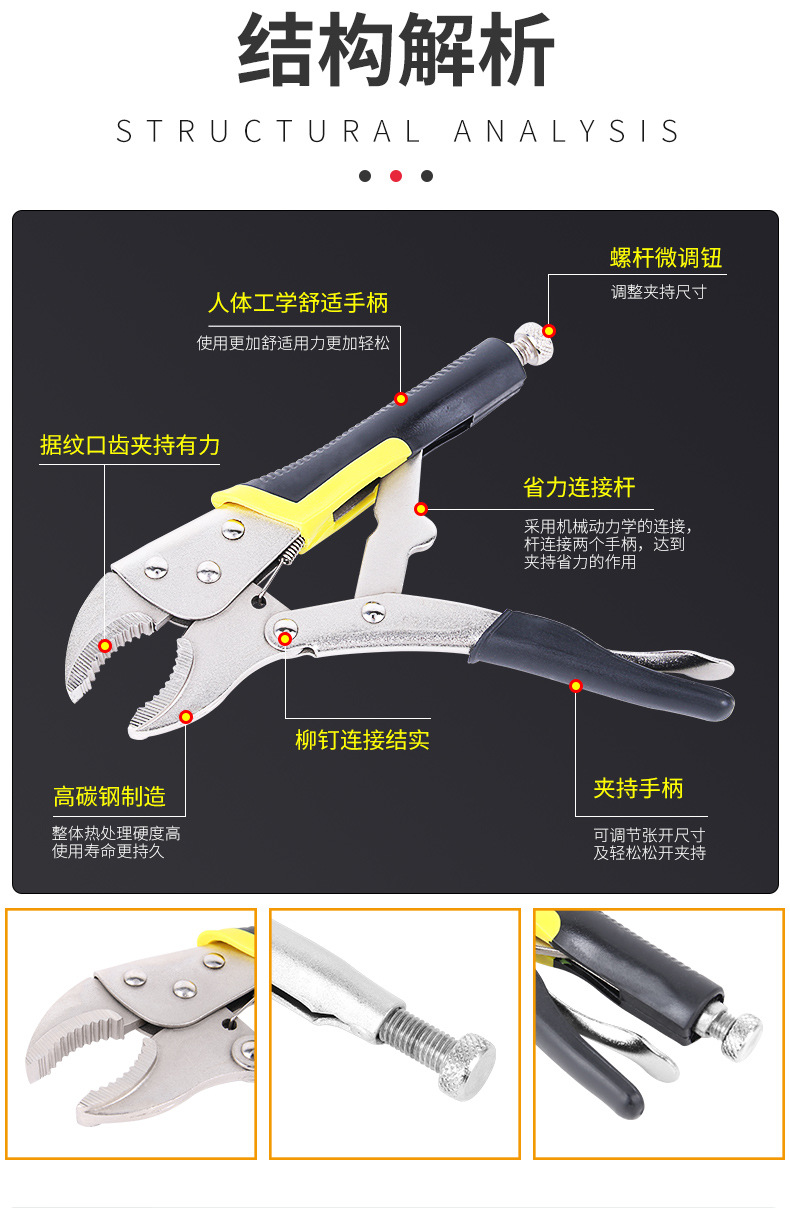 结构解析

STRUCTURAL ANALYSIS

螺杆微调钮
调整夹持尺寸

人体工学舒适手柄
使用更加舒适用力更加轻松

据纹口齿夹持有力

省力连接杆
采用机械动力学的连接，杆连接两个手柄，达到夹持省力的作用

柳钉连接结实

高碳钢制造
整体热处理硬度高
使用寿命更持久

夹持手柄
可调节张开尺寸
及轻松松开夹持