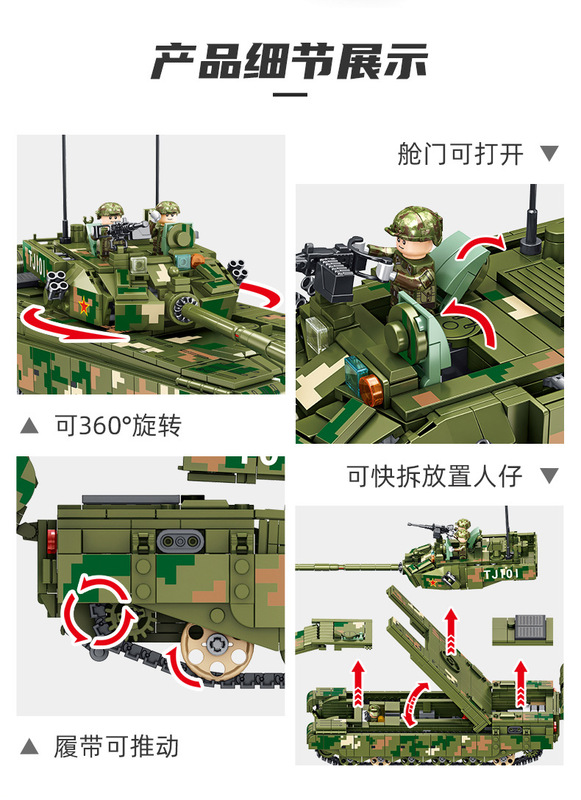 产品细节展示

舱门可打开 ▼

TJ101

▲ 可360°旋转

可快拆放置人仔 ▼

TJ101

▲ 履带可推动