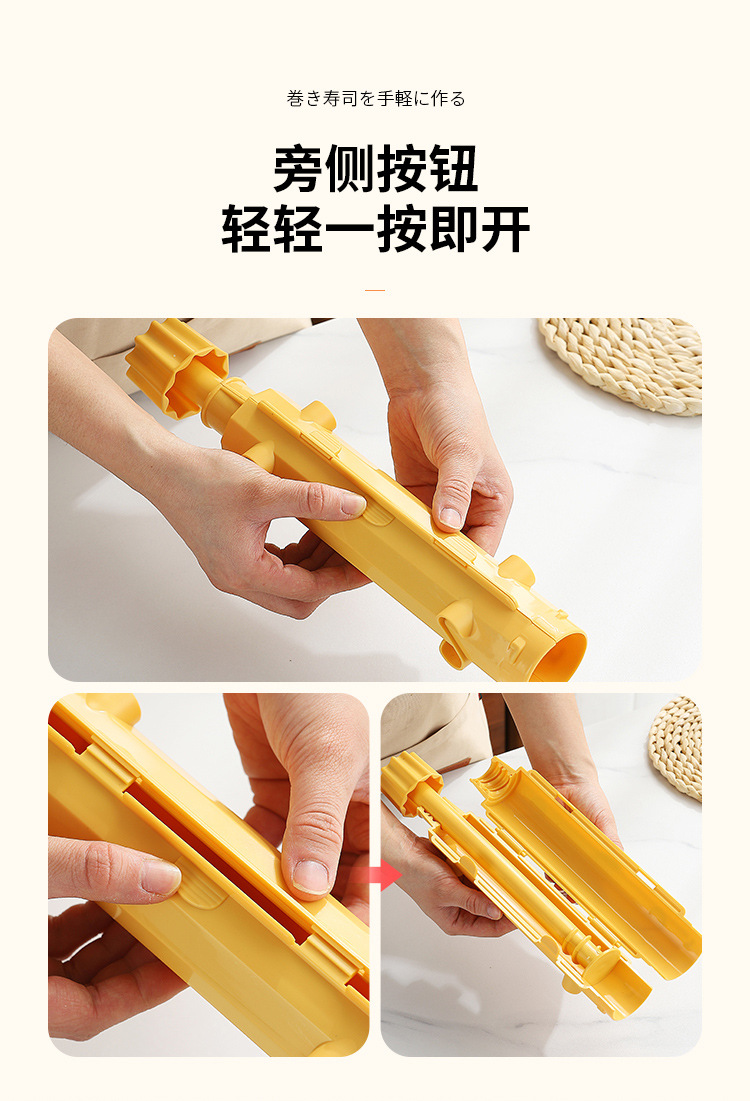 巻き寿司を手軽に作る

旁侧按钮
轻轻一按即开