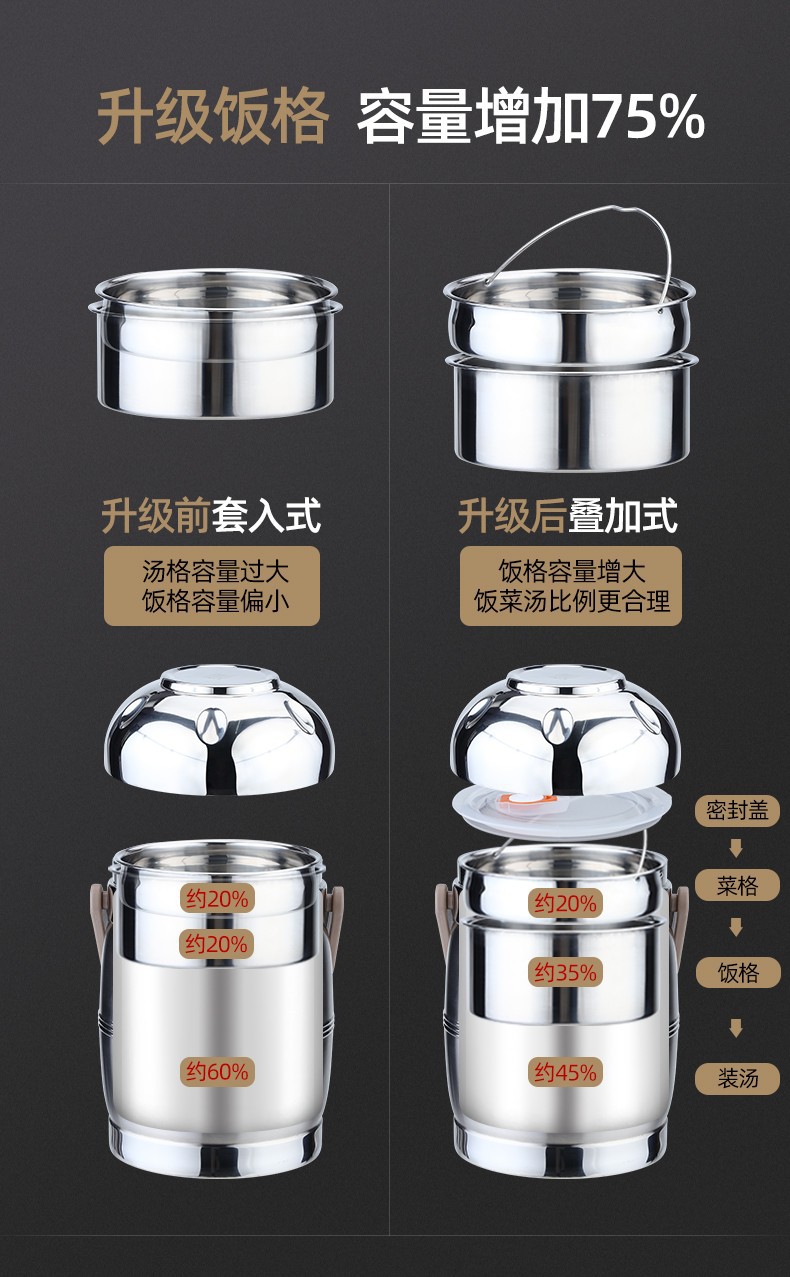 升级饭格 容量增加75%

升级前套入式

汤格容量过大
饭格容量偏小

约20%
约20%
约60%

升级后叠加式

饭格容量增大
饭菜汤比例更合理

约20%
约35%
约45%

密封盖
菜格
饭格
装汤