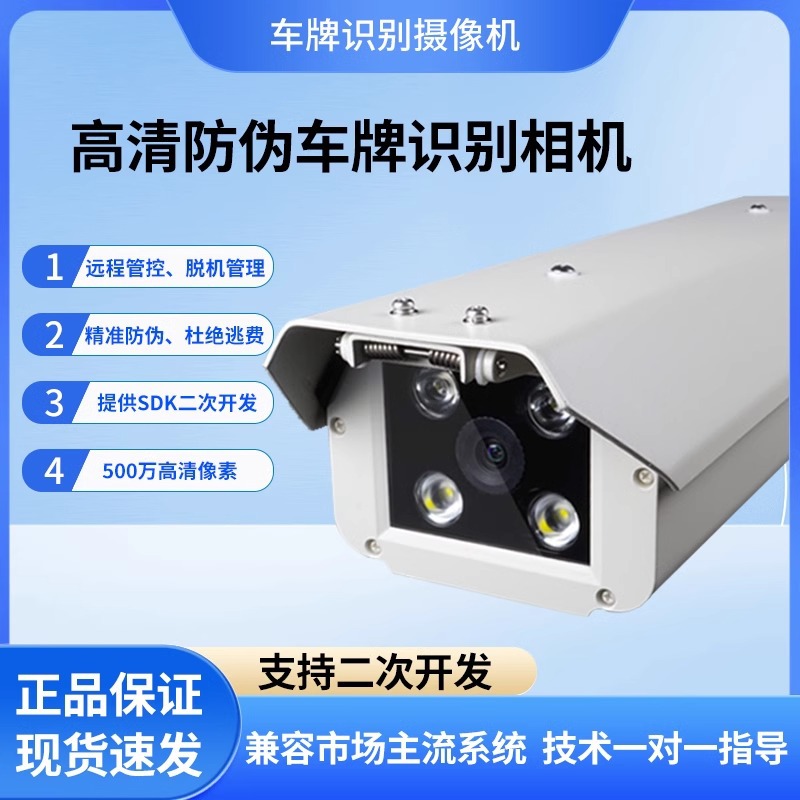 车牌识别摄像机

高清防伪车牌识别相机

1 远程管控、脱机管理

2 精准防伪、杜绝逃费

3 提供SDK二次开发

4 500万高清像素

支持二次开发

正品保证
现货速发

兼容市场主流系统 技术一对一指导