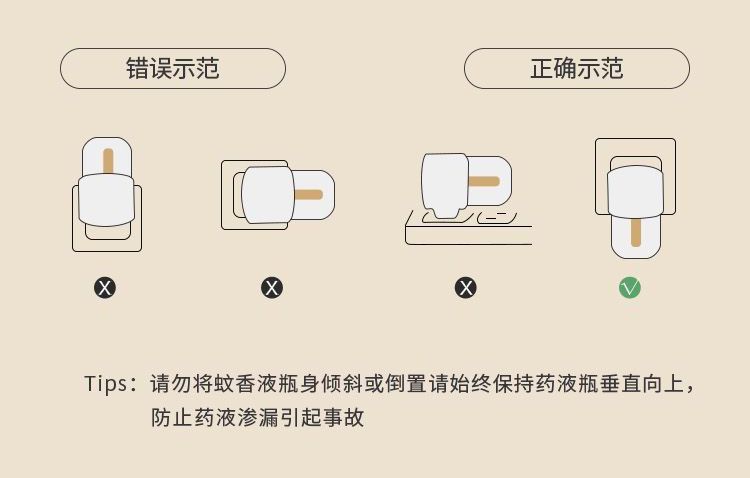 错误示范

正确示范

Tips：请勿将蚊香液瓶身倾斜或倒置请始终保持药液瓶垂直向上，防止药液渗漏引起事故