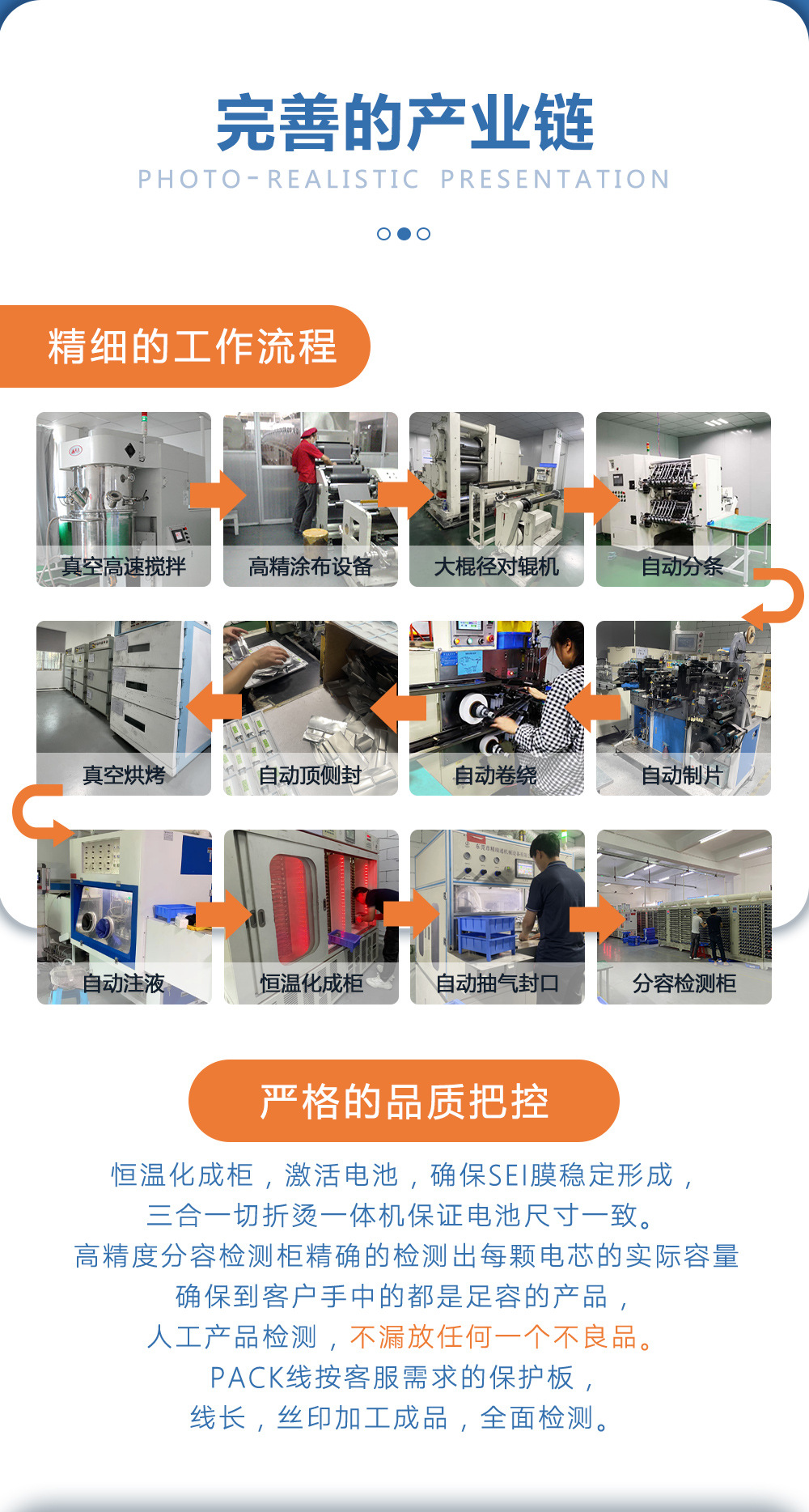 完善的产业链

PHOTO-REALISTIC PRESENTATION

精细的工作流程

真空高速搅拌

高精涂布设备

大棍径对辊机

自动分条

真空烘烤

自动顶侧封

自动卷绕

自动制片

自动注液

恒温化成柜

自动抽气封口

分容检测柜

严格的品质把控

恒温化成柜，激活电池，确保SEI膜稳定形成，
三合一切折烫一体机保证电池尺寸一致。
高精度分容检测柜精确的检测出每颗电芯的实际容量
确保到客户手中的都是足容的产品，
人工产品检测，不漏放任何一个不良品。
PACK线按客服需求的保护板，
线长，丝印加工成品，全面检测。