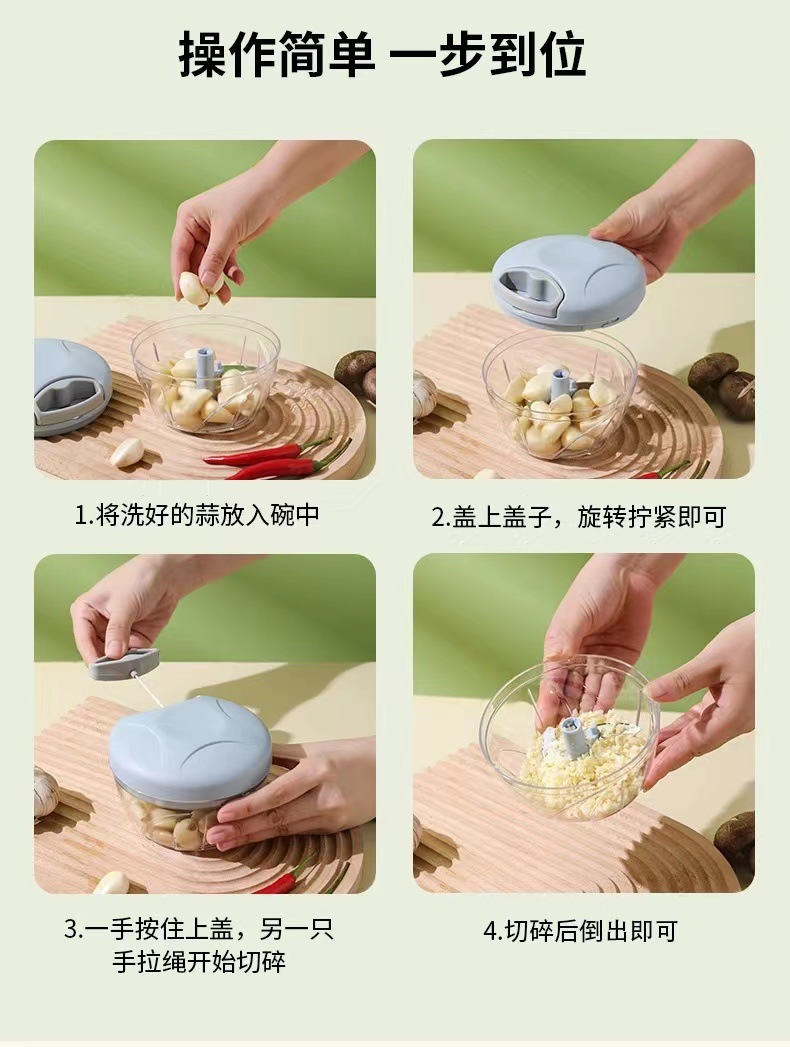 操作简单 一步到位

1.将洗好的蒜放入碗中

2.盖上盖子，旋转拧紧即可

3.一手按住上盖，另一只手拉绳开始切碎

4.切碎后倒出即可