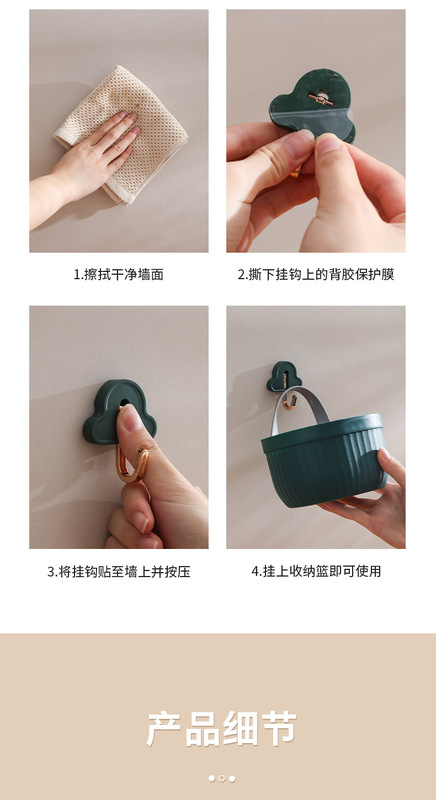 1.擦拭干净墙面

2.撕下挂钩上的背胶保护膜

3.将挂钩贴至墙上并按压

4.挂上收纳篮即可使用

产品细节