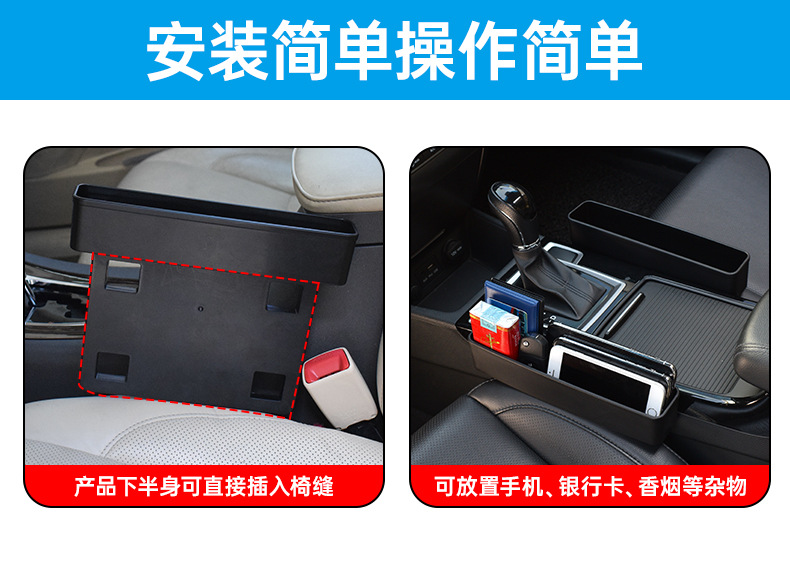 安装简单操作简单

产品下半身可直接插入椅缝

可放置手机、银行卡、香烟等杂物