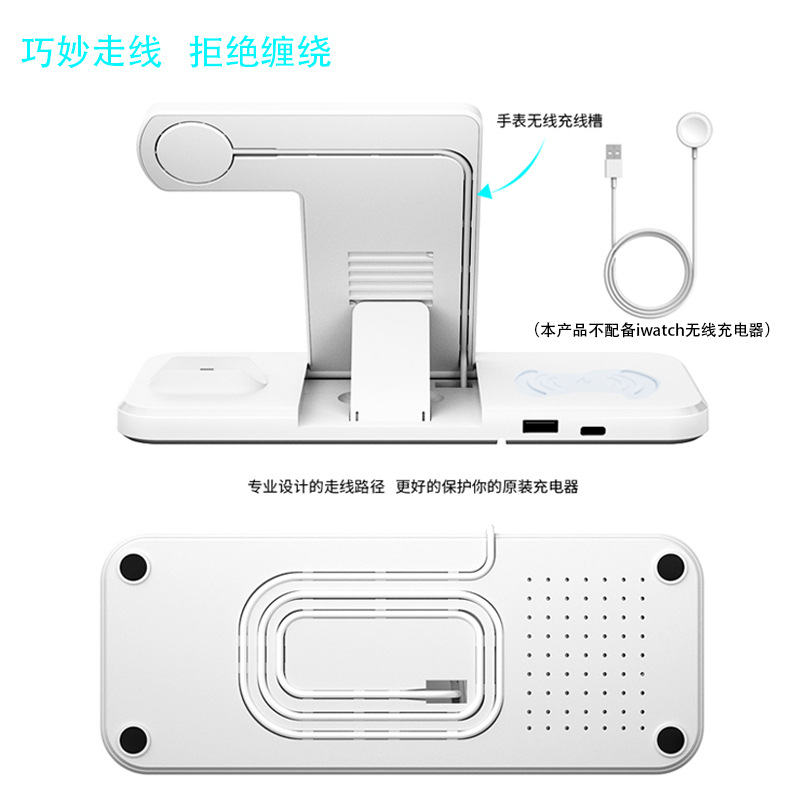 巧妙走线 拒绝缠绕

手表无线充线槽

（本产品不配备iwatch无线充电器）

专业设计的走线路径 更好的保护你的原装充电器