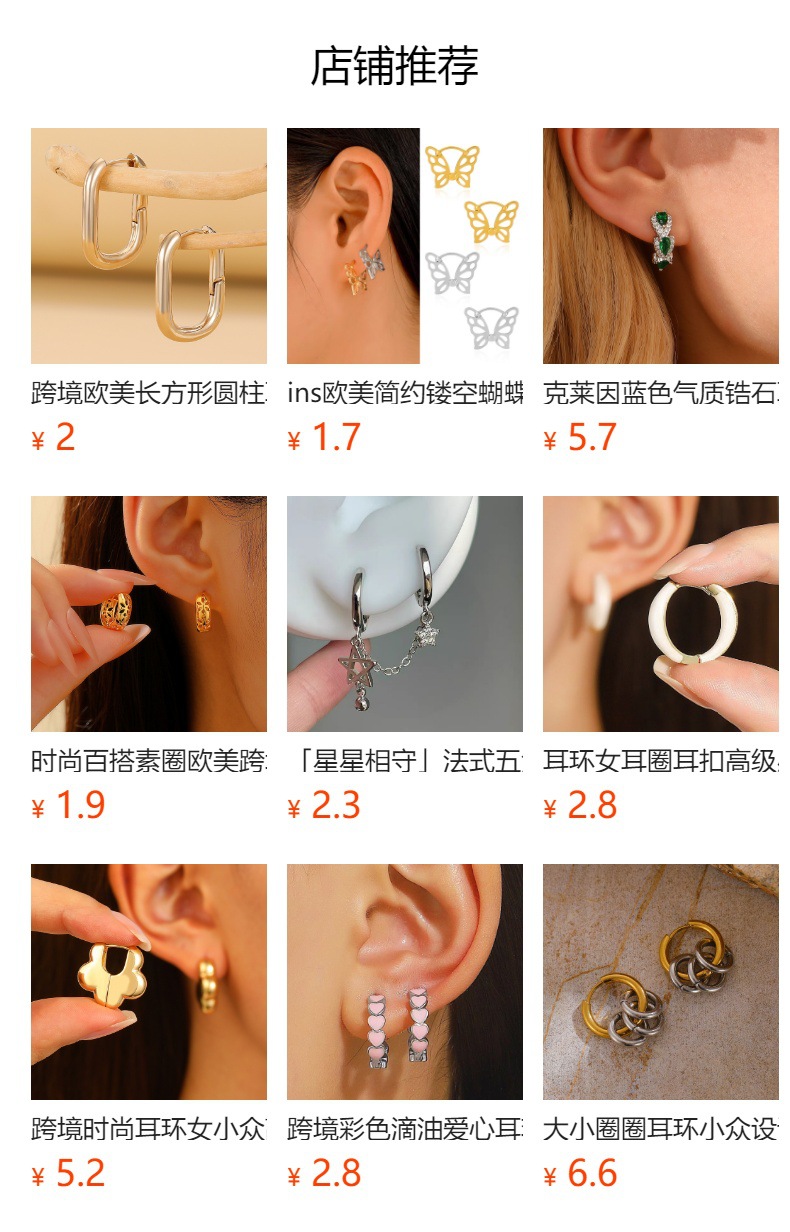 店铺推荐

跨境欧美长方形圆柱
¥ 2

ins欧美简约镂空蝴蝶
¥ 1.7

克莱因蓝色气质锆石
¥ 5.7

时尚百搭素圈欧美跨
¥ 1.9

「星星相守」法式五
¥ 2.3

耳环女耳圈耳扣高级
¥ 2.8

跨境时尚耳环女小众
¥ 5.2

跨境彩色滴油爱心耳
¥ 2.8

大小圈圈耳环小众设
¥ 6.6