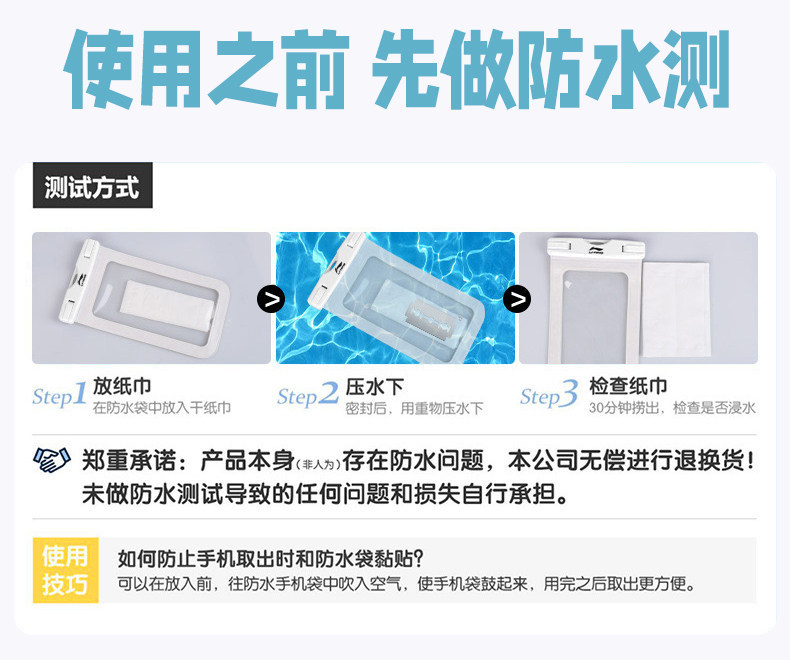 使用之前 先做防水测

测试方式

Step1 放纸巾
在防水袋中放入干纸巾

Step2 压水下
密封后，用重物压水下

Step3 检查纸巾
30分钟捞出，检查是否浸水

郑重承诺：产品本身(非人为)存在防水问题，本公司无偿进行退换货！未做防水测试导致的任何问题和损失自行承担。

使用技巧

如何防止手机取出时和防水袋黏贴？
可以在放入前，往防水手机袋中吹入空气，使手机袋鼓起来，用完之后取出更方便。