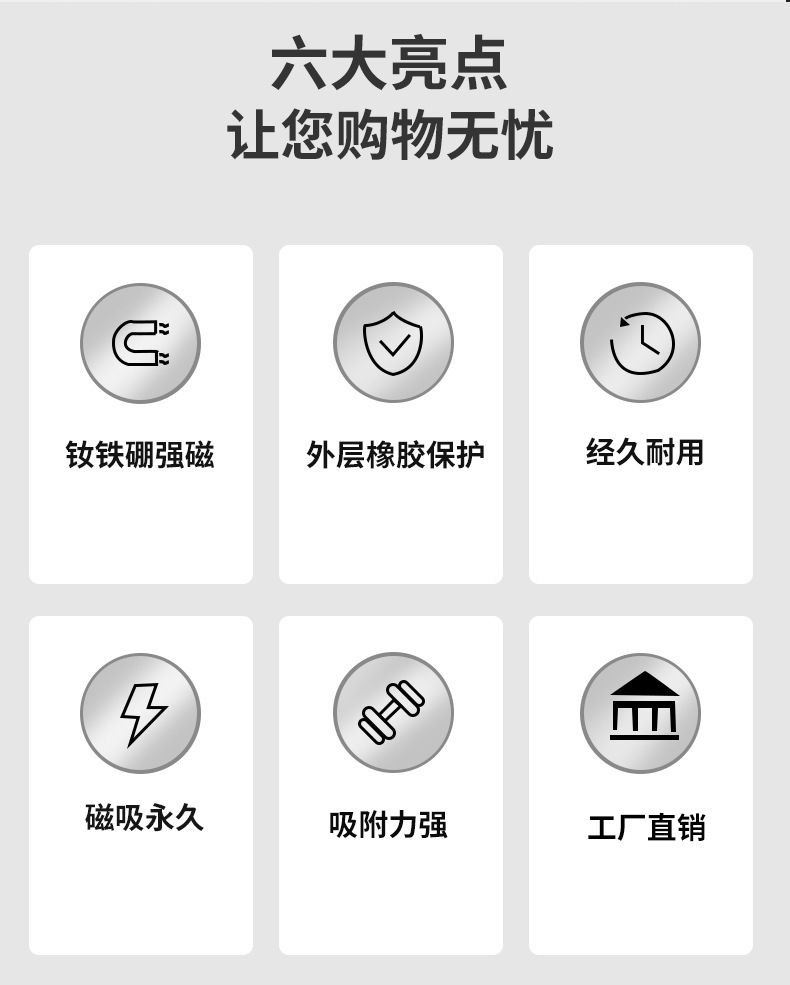 六大亮点
让您购物无忧

钕铁硼强磁

外层橡胶保护

经久耐用

磁吸永久

吸附力强

工厂直销