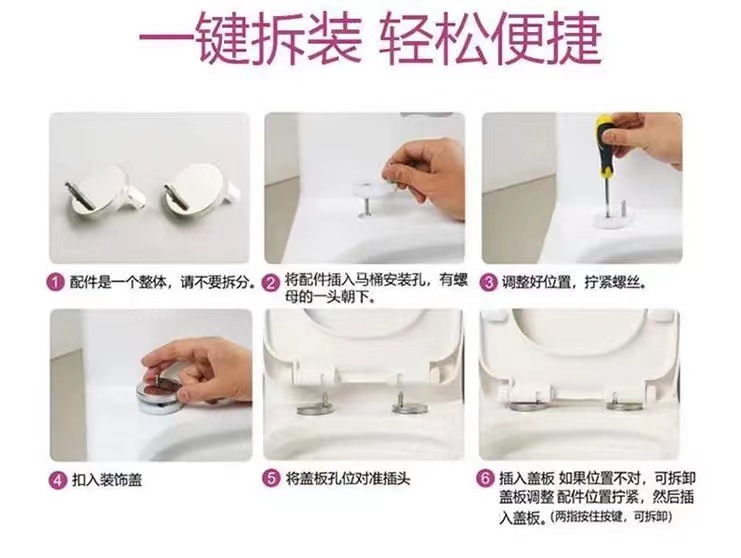 一键拆装 轻松便捷

1 配件是一个整体，请不要拆分。

2 将配件插入马桶安装孔，有螺母的一头朝下。

3 调整好位置，拧紧螺丝。

4 扣入装饰盖

5 将盖板孔位对准插头

6 插入盖板 如果位置不对，可拆卸盖板调整 配件位置拧紧，然后插入盖板。(两指按住按键，可拆卸)