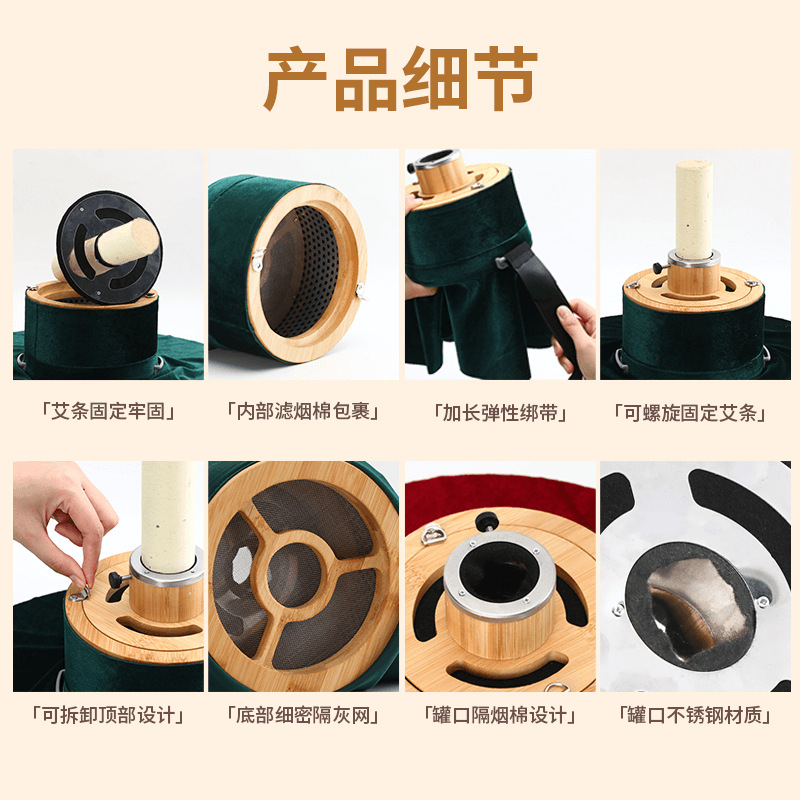 产品细节

「艾条固定牢固」

「内部滤烟棉包裹」

「加长弹性绑带」

「可螺旋固定艾条」

「可拆卸顶部设计」

「底部细密隔灰网」

「罐口隔烟棉设计」

「罐口不锈钢材质」