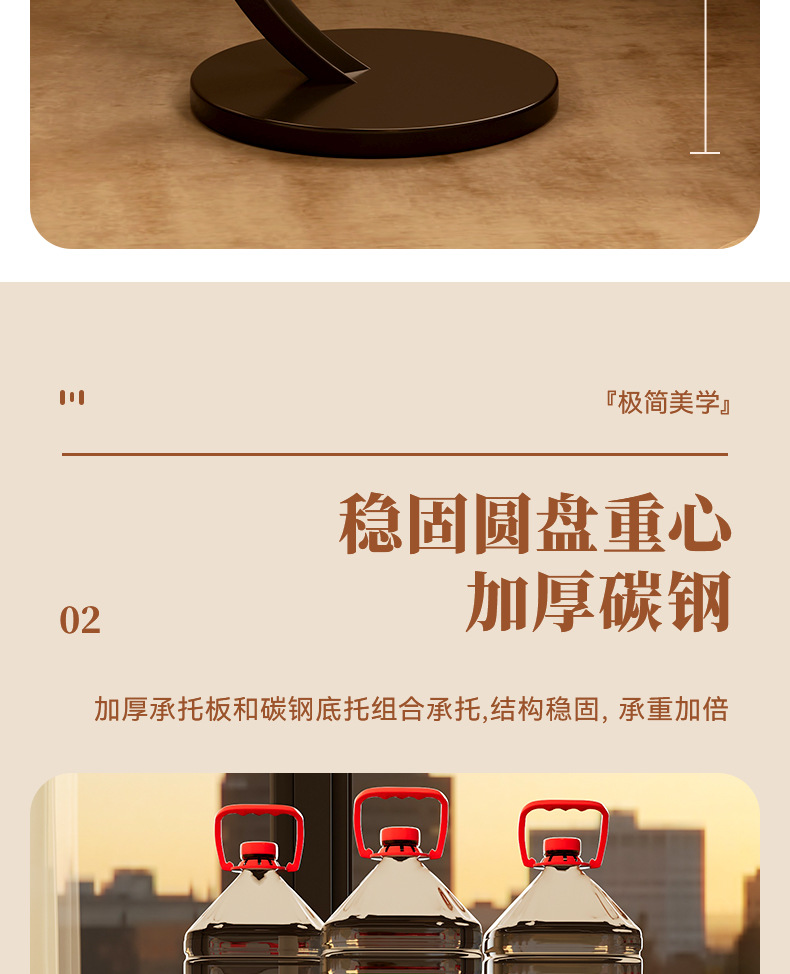 『极简美学』

稳固圆盘重心
加厚碳钢

02

加厚承托板和碳钢底托组合承托,结构稳固, 承重加倍