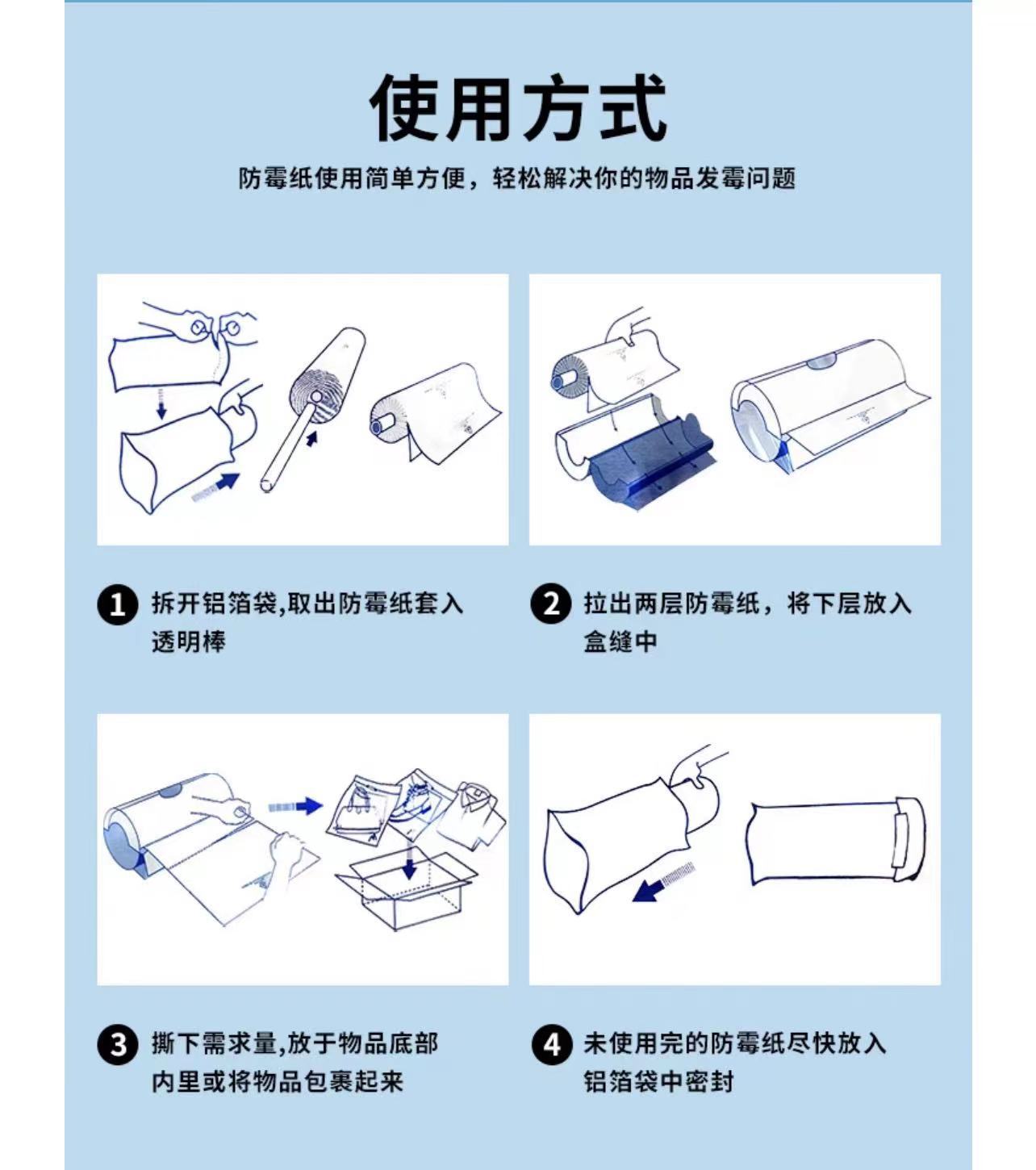 使用方式

防霉纸使用简单方便，轻松解决你的物品发霉问题

1 拆开铝箔袋,取出防霉纸套入透明棒

2 拉出两层防霉纸，将下层放入盒缝中

3 撕下需求量,放于物品底部内里或将物品包裹起来

4 未使用完的防霉纸尽快放入铝箔袋中密封