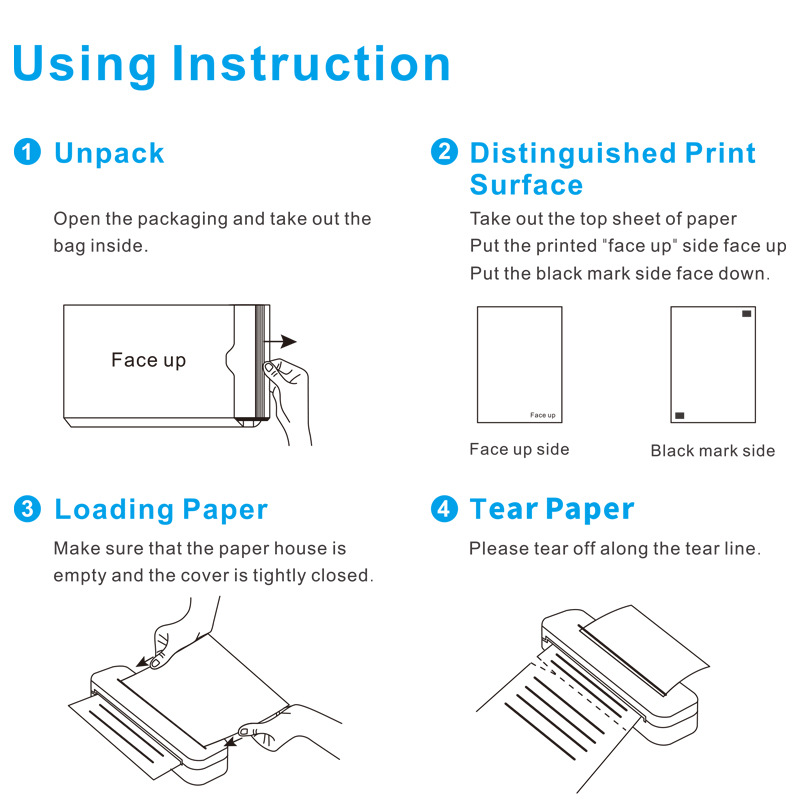 Using Instruction

1 Unpack

Open the packaging and take out the bag inside.

Face up

2 Distinguished Print Surface

Take out the top sheet of paper
Put the printed "face up" side face up
Put the black mark side face down.

Face up

Face up side

Black mark side

3 Loading Paper

Make sure that the paper house is empty and the cover is tightly closed.

4 Tear Paper

Please tear off along the tear line.