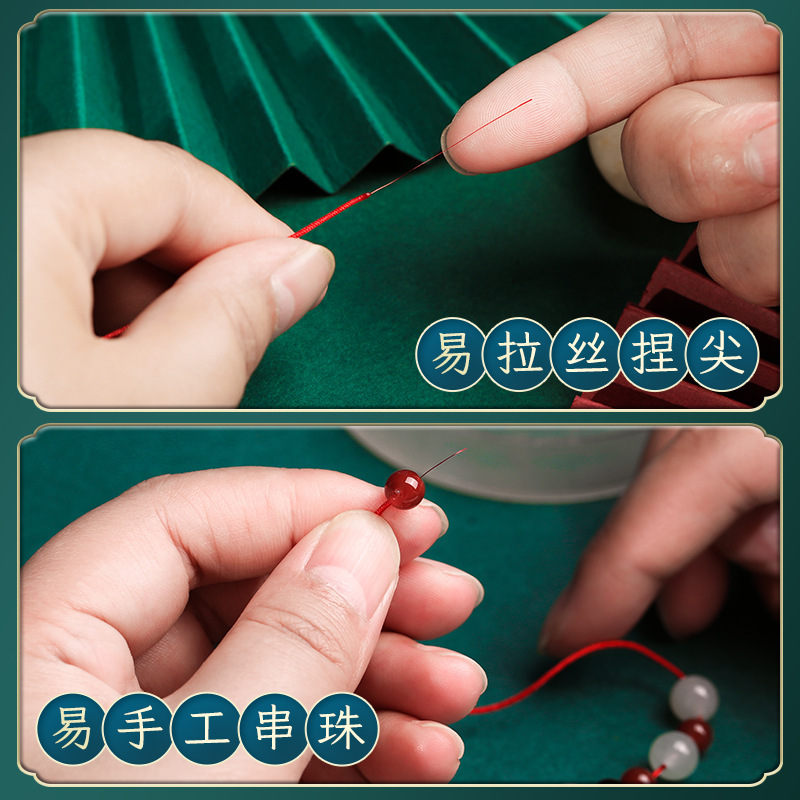 易拉丝捏尖

易手工串珠