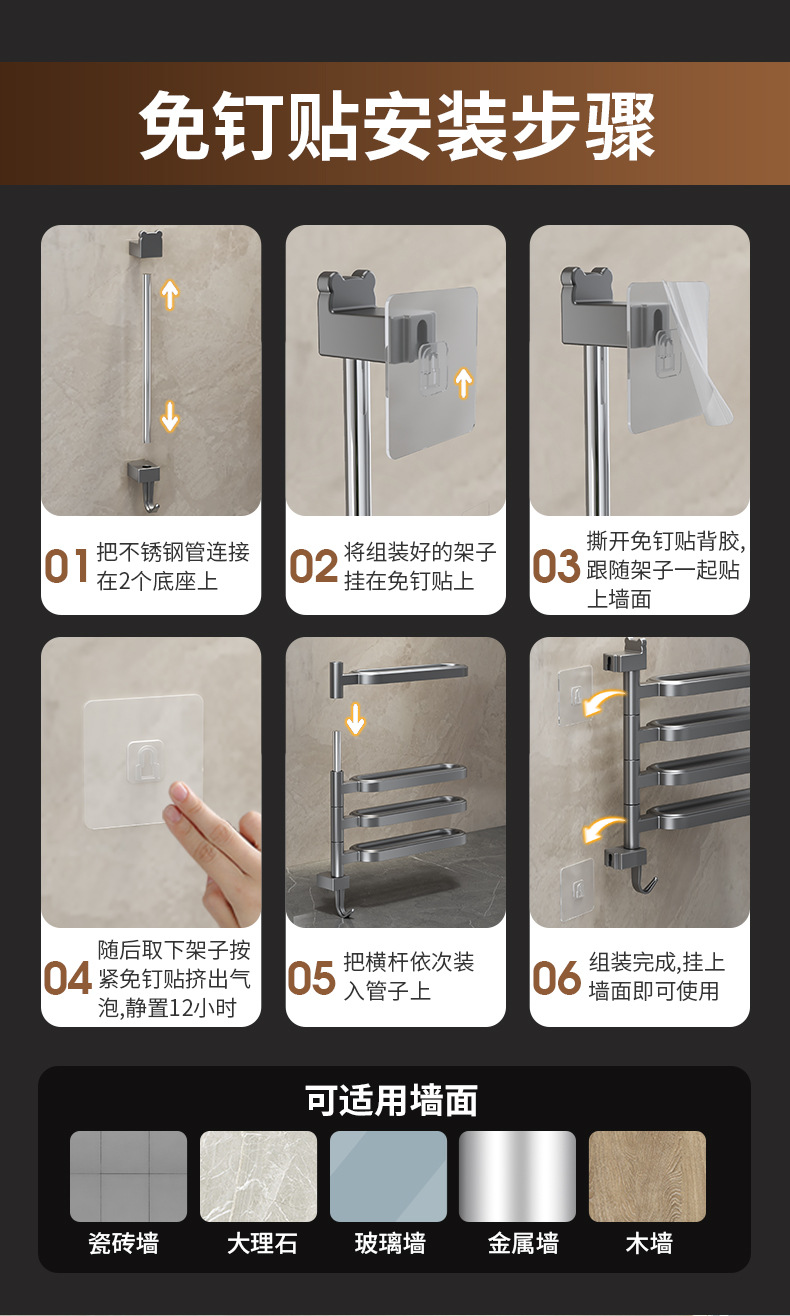 免钉贴安装步骤

01 把不锈钢管连接在2个底座上

02 将组装好的架子挂在免钉贴上

03 撕开免钉贴背胶,跟随架子一起贴上墙面

04 随后取下架子按紧免钉贴挤出气泡,静置12小时

05 把横杆依次装入管子上

06 组装完成,挂上墙面即可使用

可适用墙面

瓷砖墙

大理石

玻璃墙

金属墙

木墙