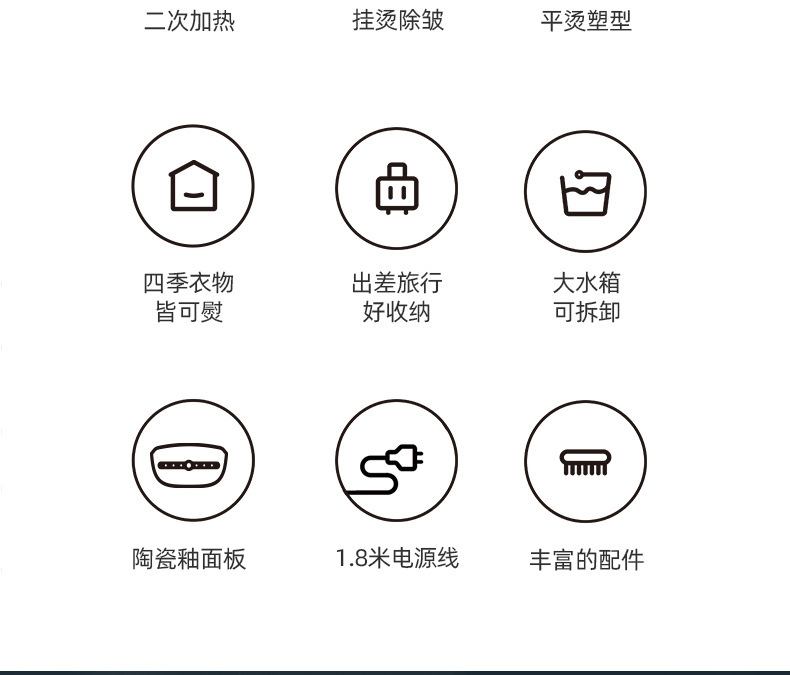 二次加热 挂烫除皱 平烫塑型

四季衣物
皆可熨

出差旅行
好收纳

大水箱
可拆卸

陶瓷釉面板

1.8米电源线

丰富的配件