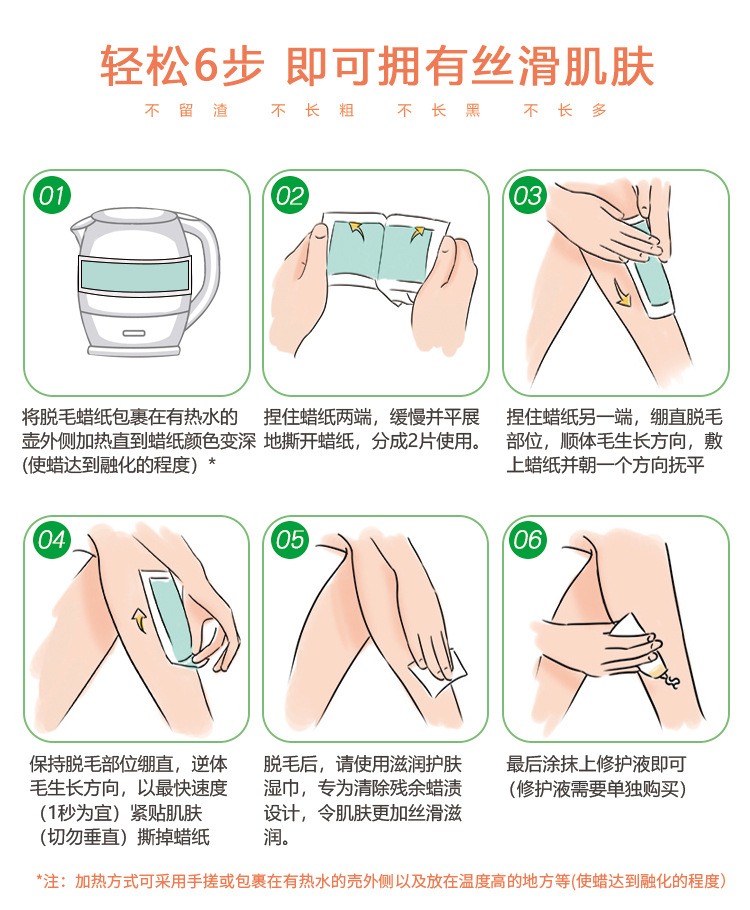 轻松6步 即可拥有丝滑肌肤

不留渣 不长粗 不长黑 不长多

01

将脱毛蜡纸包裹在有热水的壶外侧加热直到蜡纸颜色变深(使蜡达到融化的程度）*

02

捏住蜡纸两端，缓慢并平展地撕开蜡纸，分成2片使用。

03

捏住蜡纸另一端，绷直脱毛部位，顺体毛生长方向，敷上蜡纸并朝一个方向抚平

04

保持脱毛部位绷直，逆体毛生长方向，以最快速度（1秒为宜）紧贴肌肤（切勿垂直）撕掉蜡纸

05

脱毛后，请使用滋润护肤湿巾，专为清除残余蜡渍设计，令肌肤更加丝滑滋润。

06

最后涂抹上修护液即可（修护液需要单独购买）

*注：加热方式可采用手搓或包裹在有热水的壳外侧以及放在温度高的地方等(使蜡达到融化的程度)