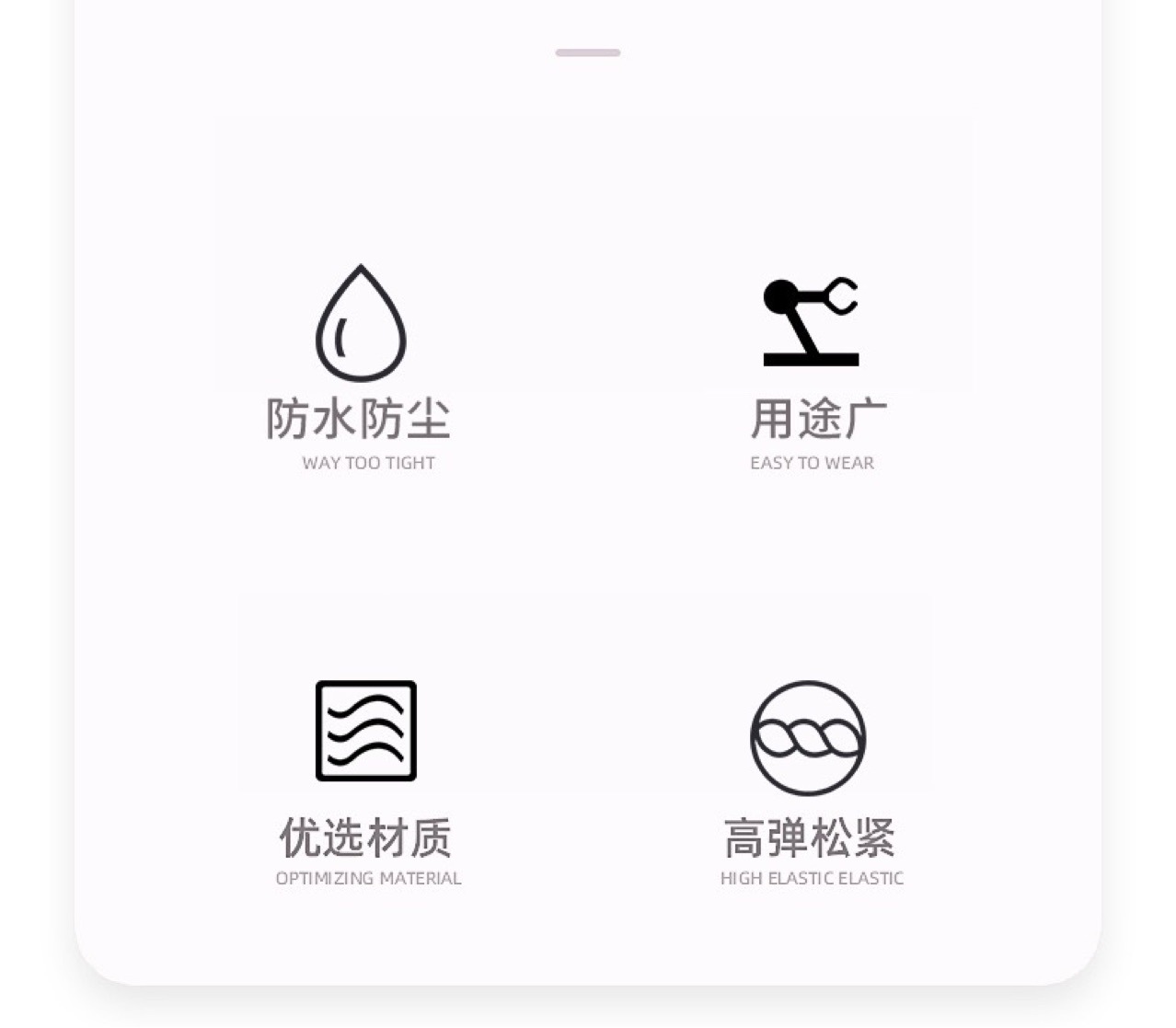 防水防尘
WAY TOO TIGHT

用途广
EASY TO WEAR

优选材质
OPTIMIZING MATERIAL

高弹松紧
HIGH ELASTIC ELASTIC