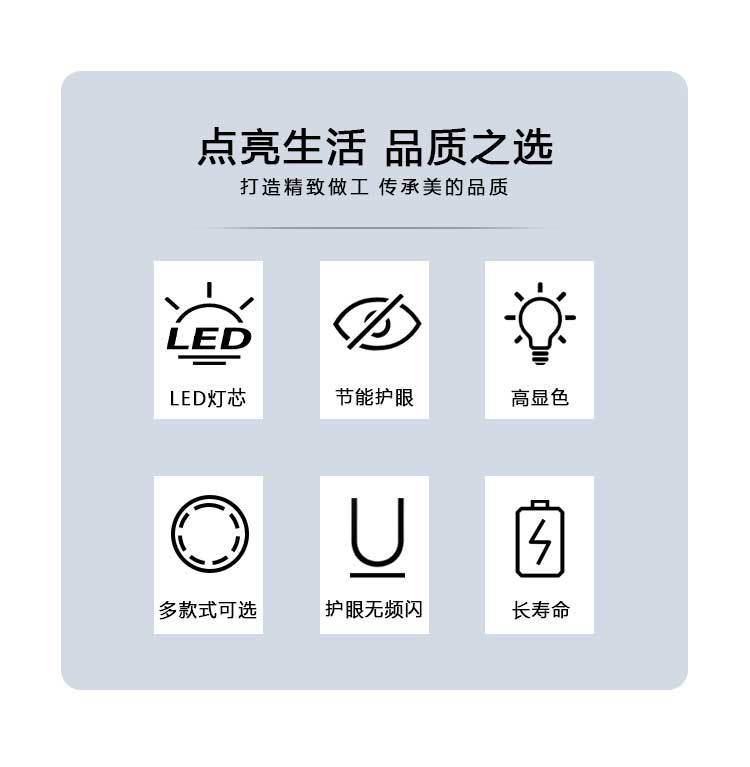 点亮生活 品质之选

打造精致做工 传承美的品质

LED

LED灯芯

节能护眼

高显色

多款式可选

护眼无频闪

长寿命