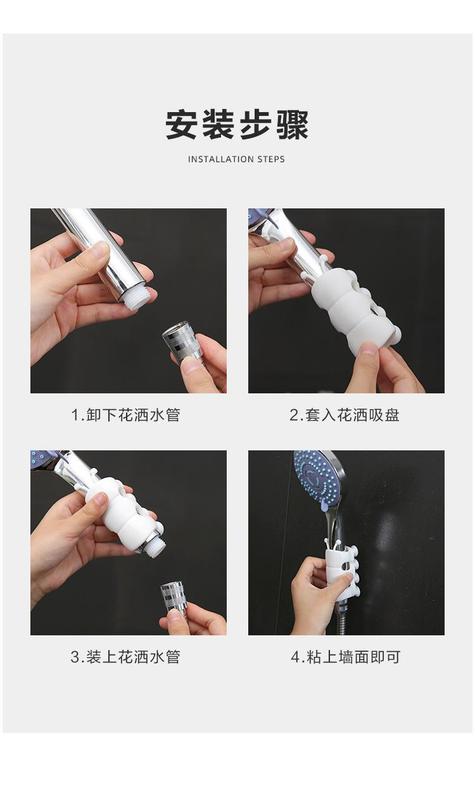 安装步骤

INSTALLATION STEPS

1.卸下花洒水管

2.套入花洒吸盘

3.装上花洒水管

4.粘上墙面即可