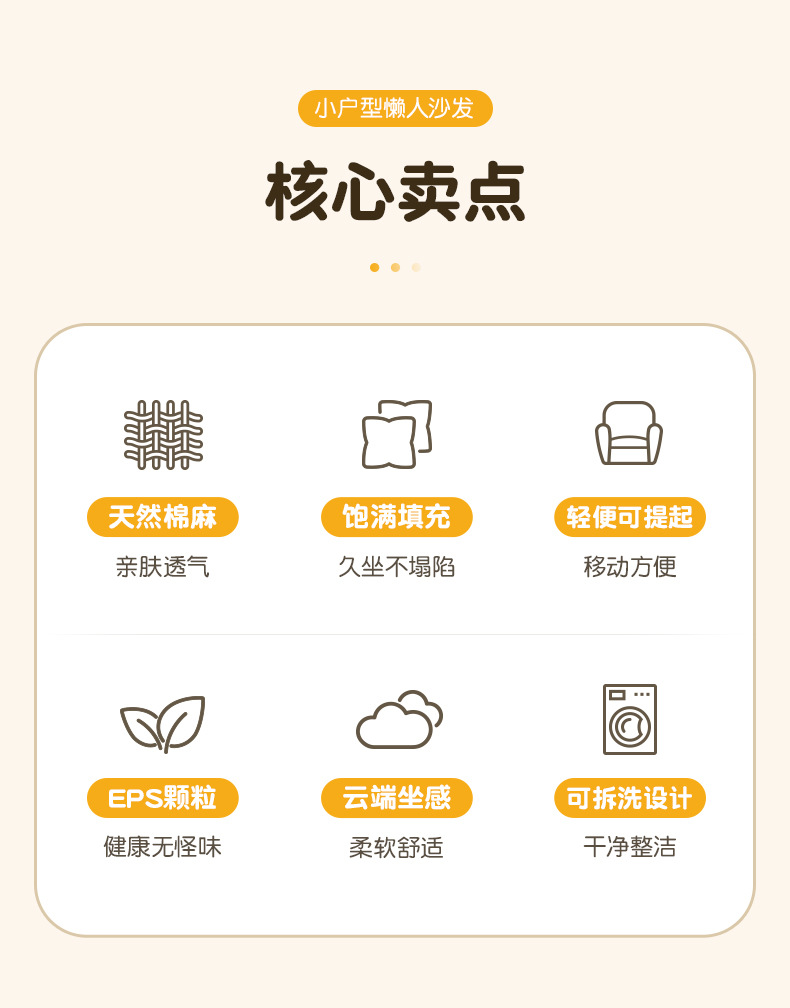 小户型懒人沙发

核心卖点

天然棉麻
亲肤透气

饱满填充
久坐不塌陷

轻便可提起
移动方便

EPS颗粒
健康无怪味

云端坐感
柔软舒适

可拆洗设计
干净整洁