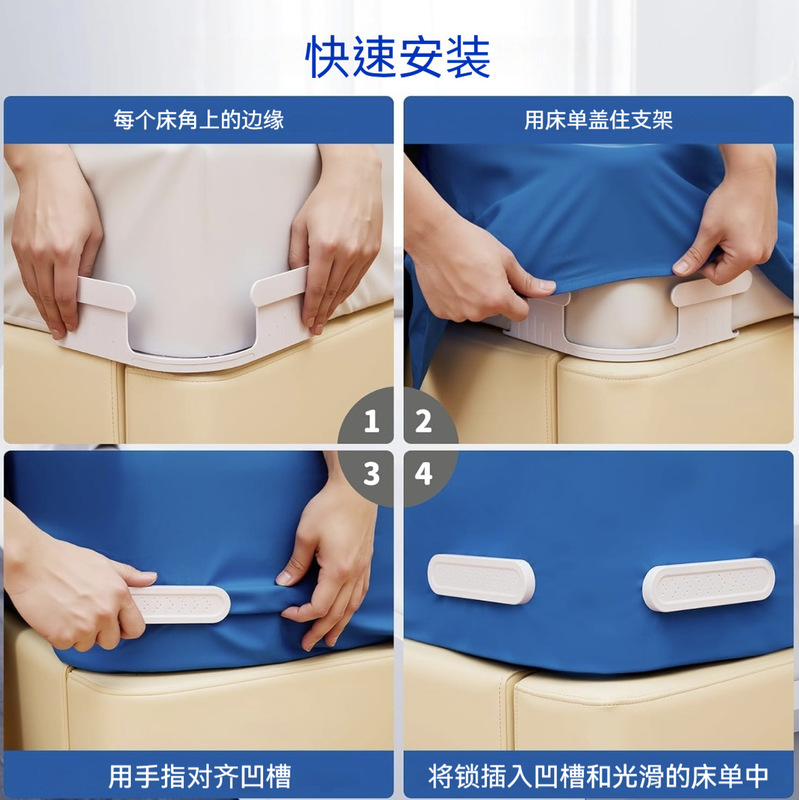 快速安装

每个床角上的边缘

用床单盖住支架

1

2

3

4

用手指对齐凹槽

将锁插入凹槽和光滑的床单中