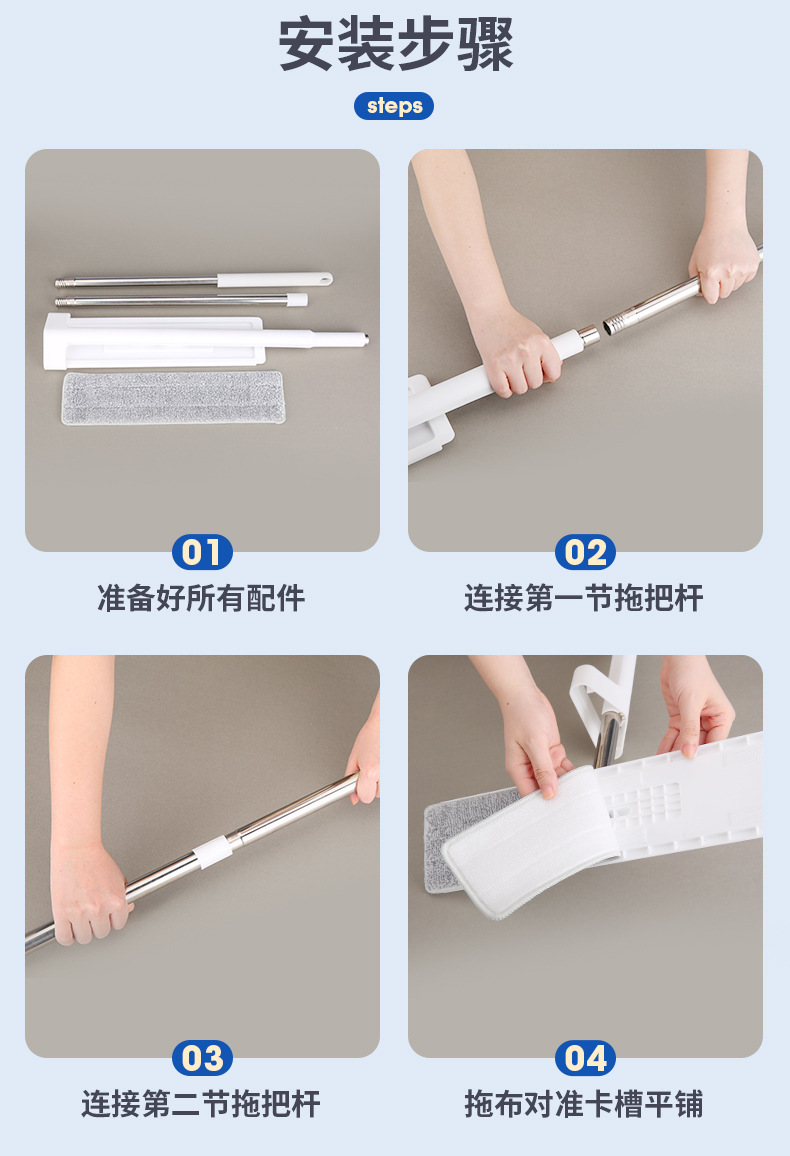 安装步骤

steps

01
准备好所有配件

02
连接第一节拖把杆

03
连接第二节拖把杆

04
拖布对准卡槽平铺