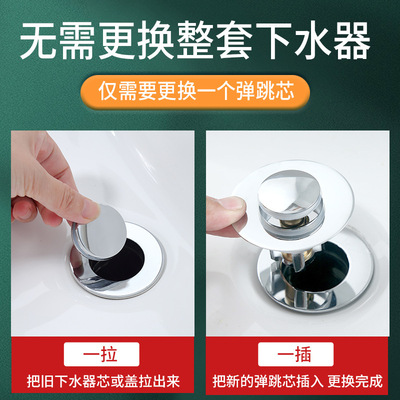 无需更换整套下水器

仅需要更换一个弹跳芯

一拉

把旧下水器芯或盖拉出来

一插

把新的弹跳芯插入 更换完成