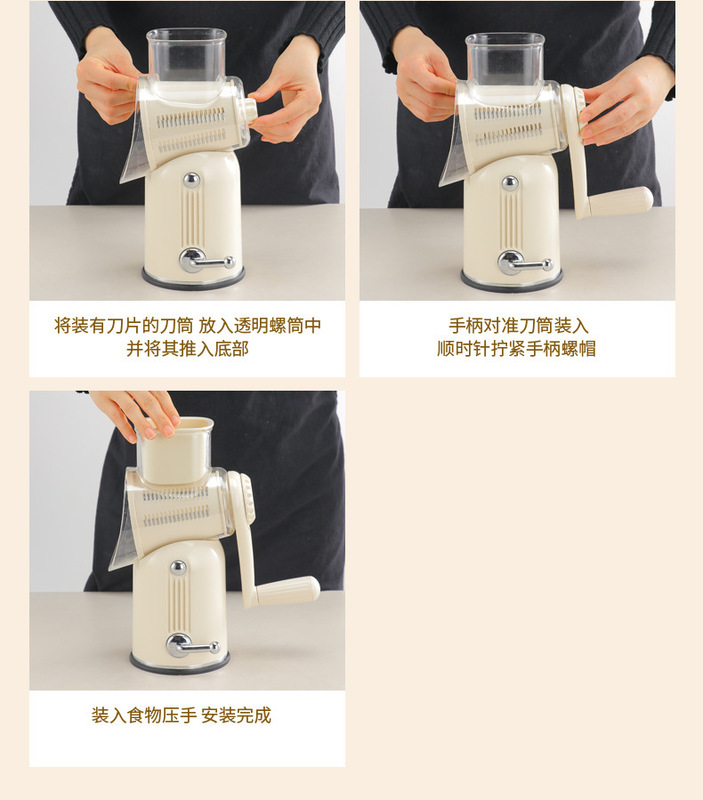 将装有刀片的刀筒 放入透明螺筒中
并将其推入底部

手柄对准刀筒装入
顺时针拧紧手柄螺帽

装入食物压手 安装完成