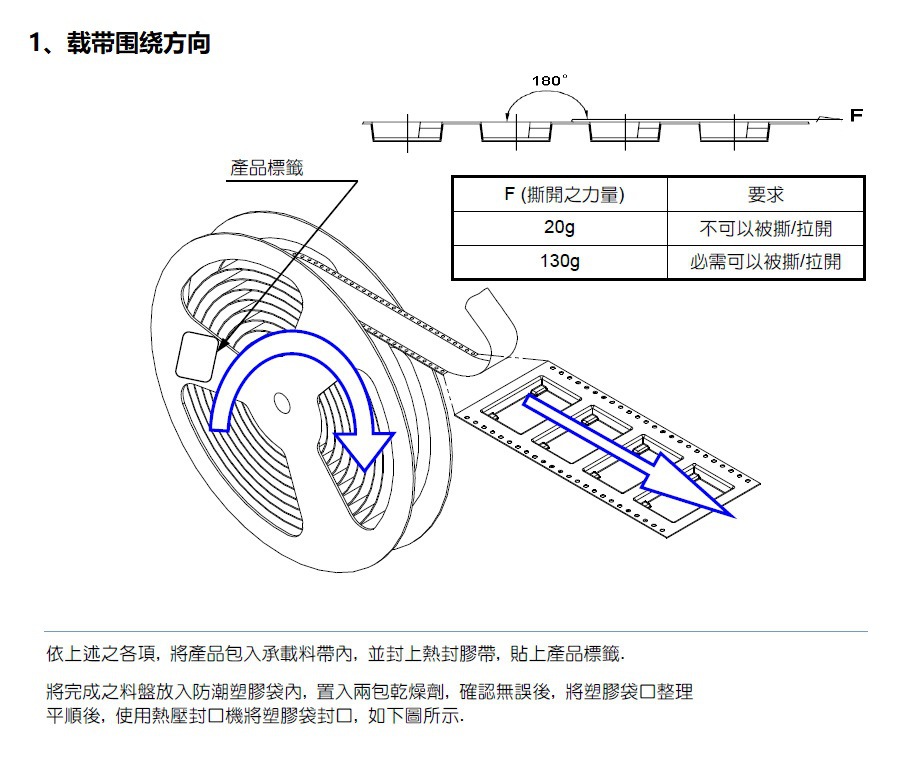 1、载带围绕方向

180°

F

產品標籤

| F (撕開之力量) | 要求 |
|---|---|
| 20g | 不可以被撕/拉開 |
| 130g | 必需可以被撕/拉開 |

依上述之各項，將產品包入承載料帶內，並封上熱封膠帶，貼上產品標籤.

將完成之料盤放入防潮塑膠袋內，置入兩包乾燥劑，確認無誤後，將塑膠袋口整理平順後，使用熱壓封口機將塑膠袋封口，如下圖所示.