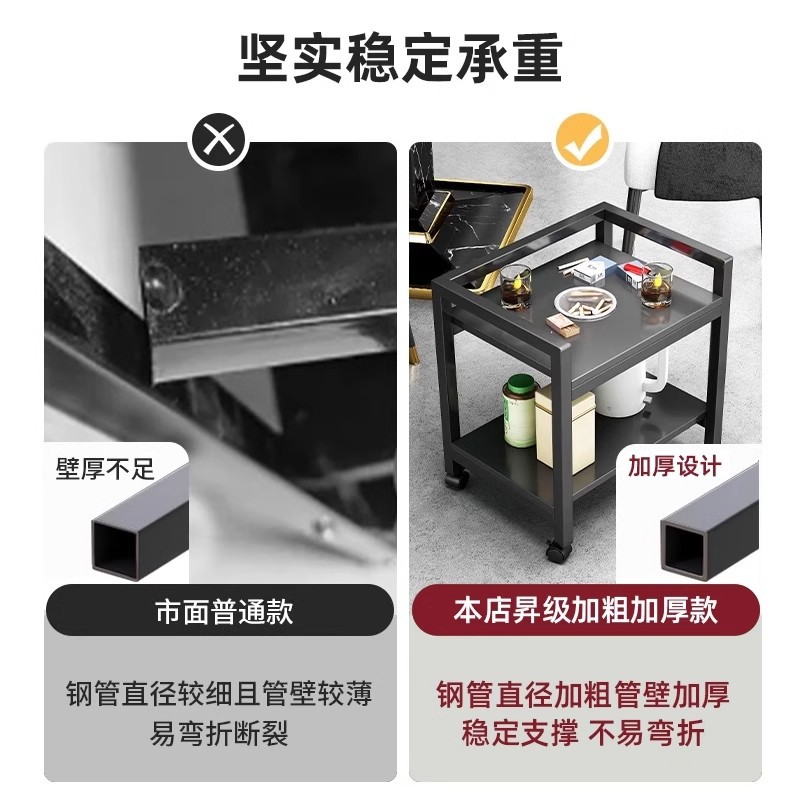 坚实稳定承重

壁厚不足

市面普通款

钢管直径较细且管壁较薄
易弯折断裂

加厚设计

本店昇级加粗加厚款

钢管直径加粗管壁加厚
稳定支撑 不易弯折