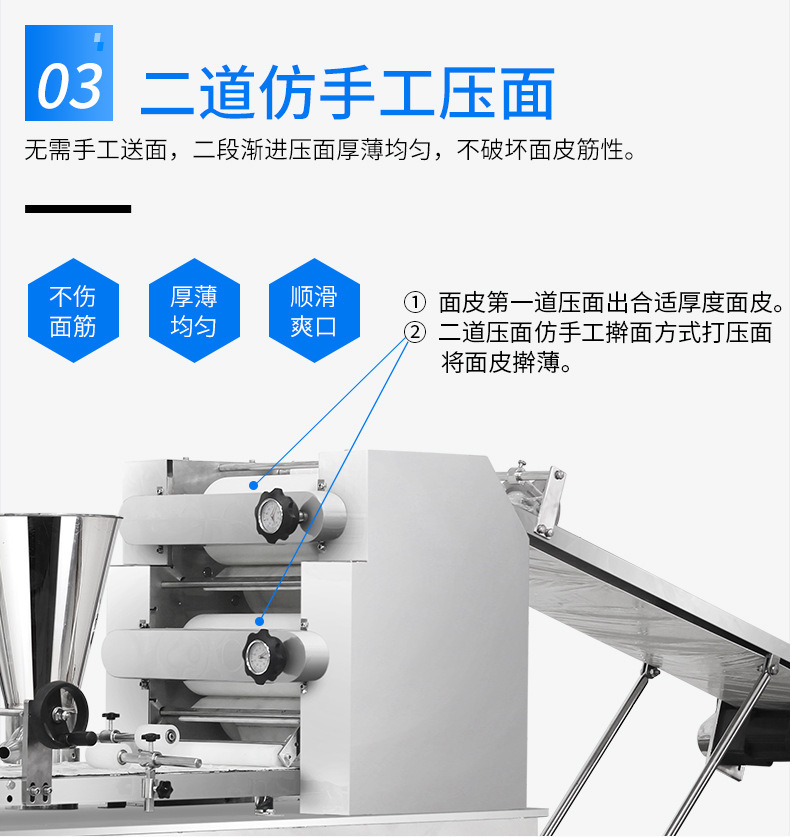 03 二道仿手工压面

无需手工送面，二段渐进压面厚薄均匀，不破坏面皮筋性。

不伤面筋

厚薄均匀

顺滑爽口

① 面皮第一道压面出合适厚度面皮。
② 二道压面仿手工擀面方式打压面将面皮擀薄。