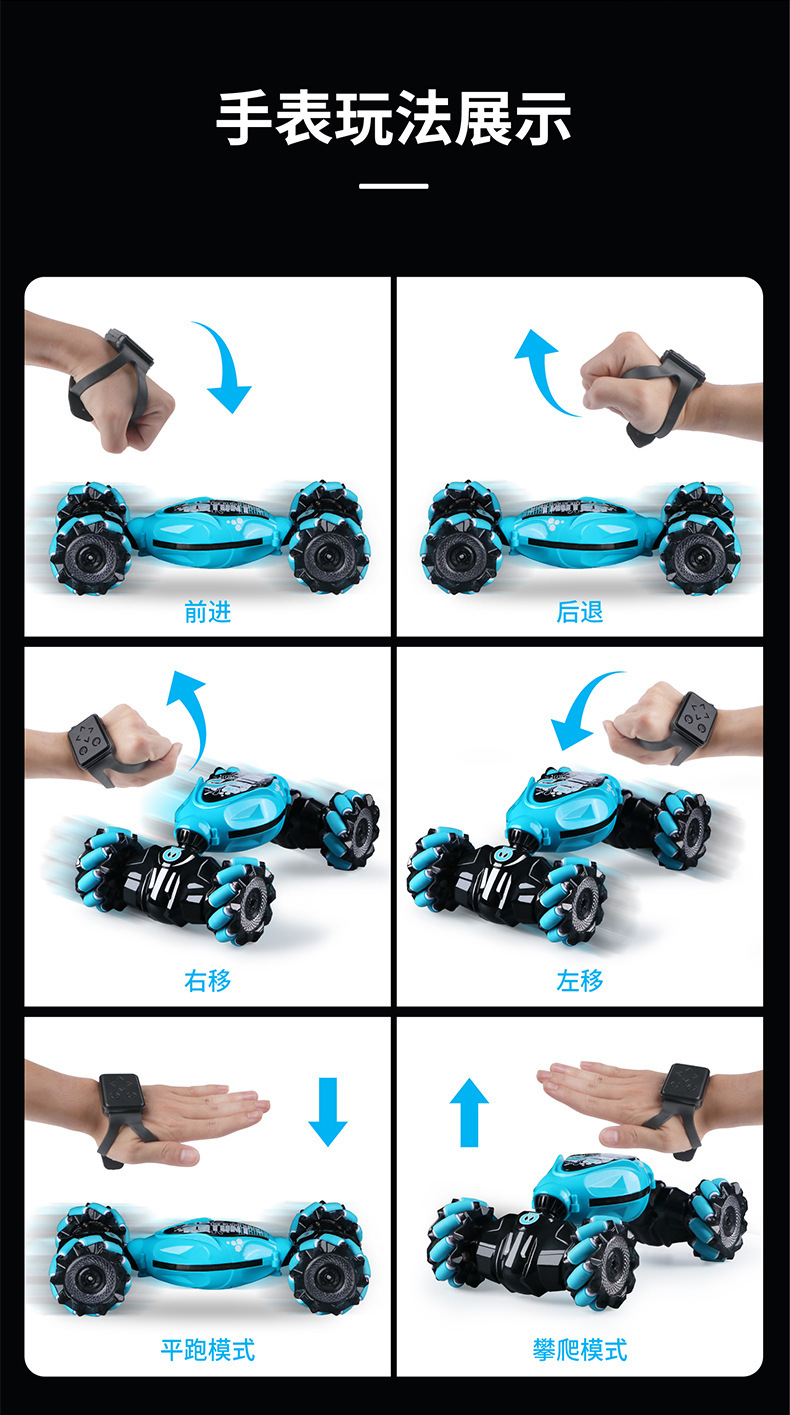 手表玩法展示

前进

后退

右移

左移

平跑模式

攀爬模式